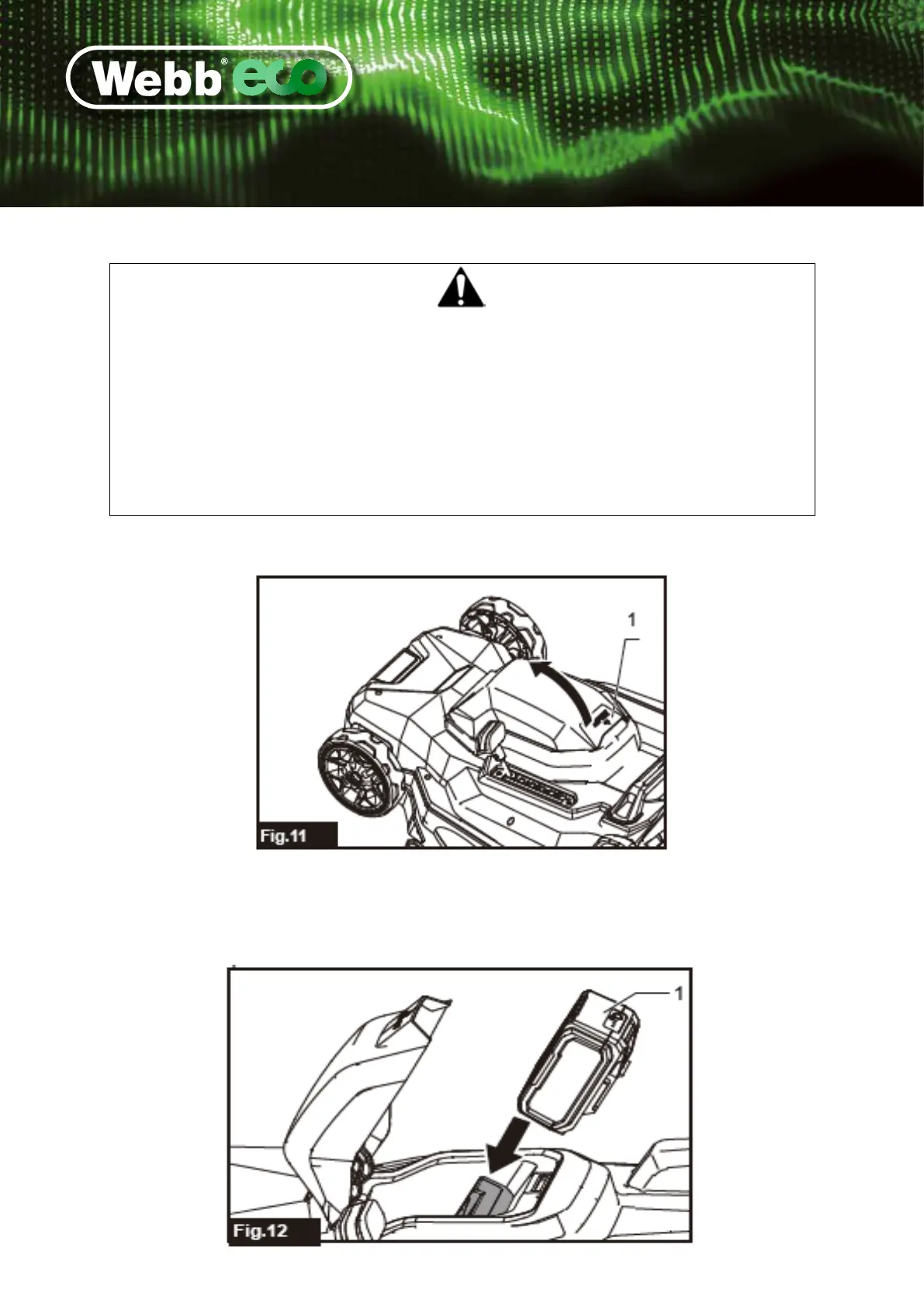 Webb® eco

1

Fig.11

1

Fig.12