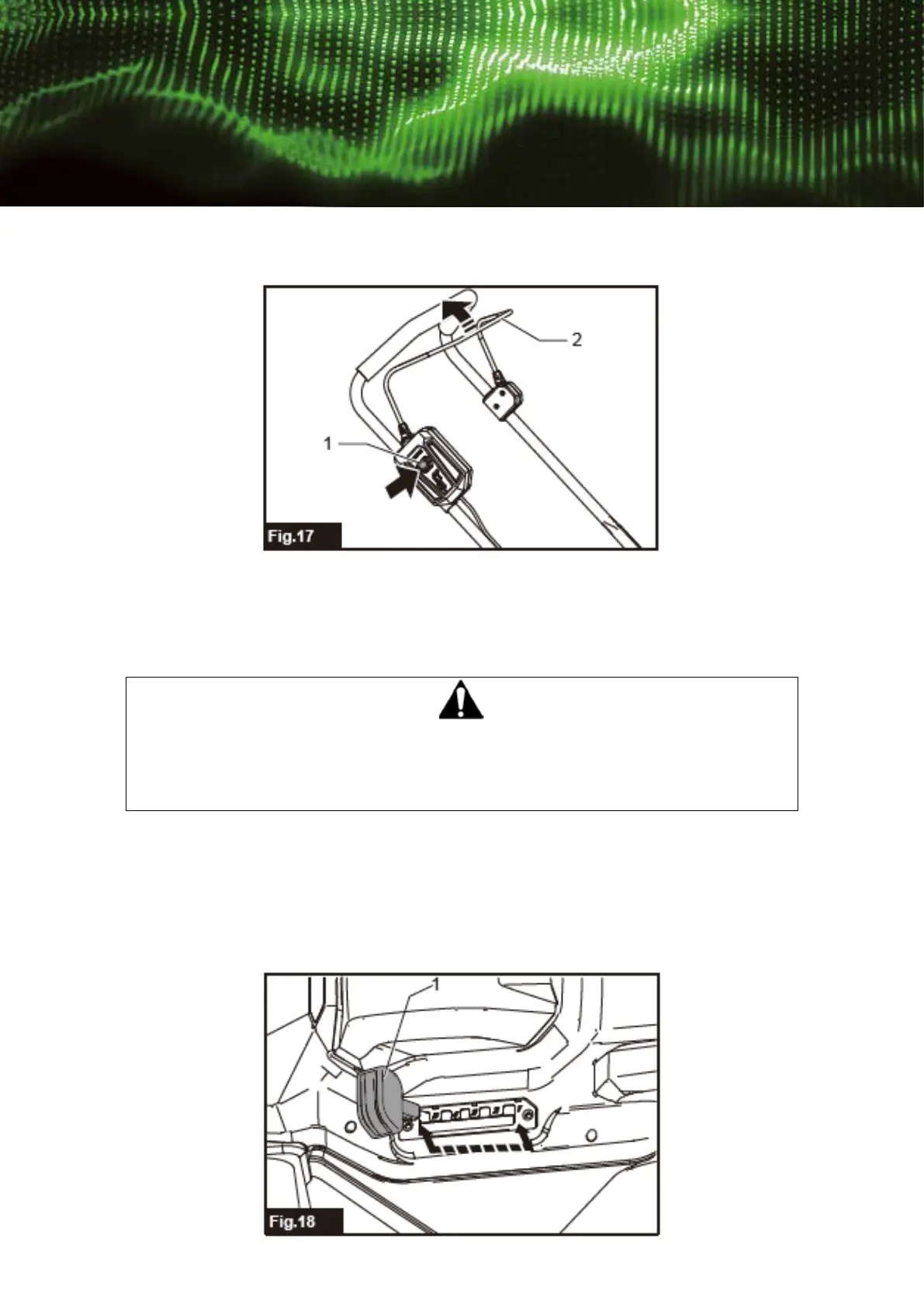 2

1

Fig.17

1

Fig.18