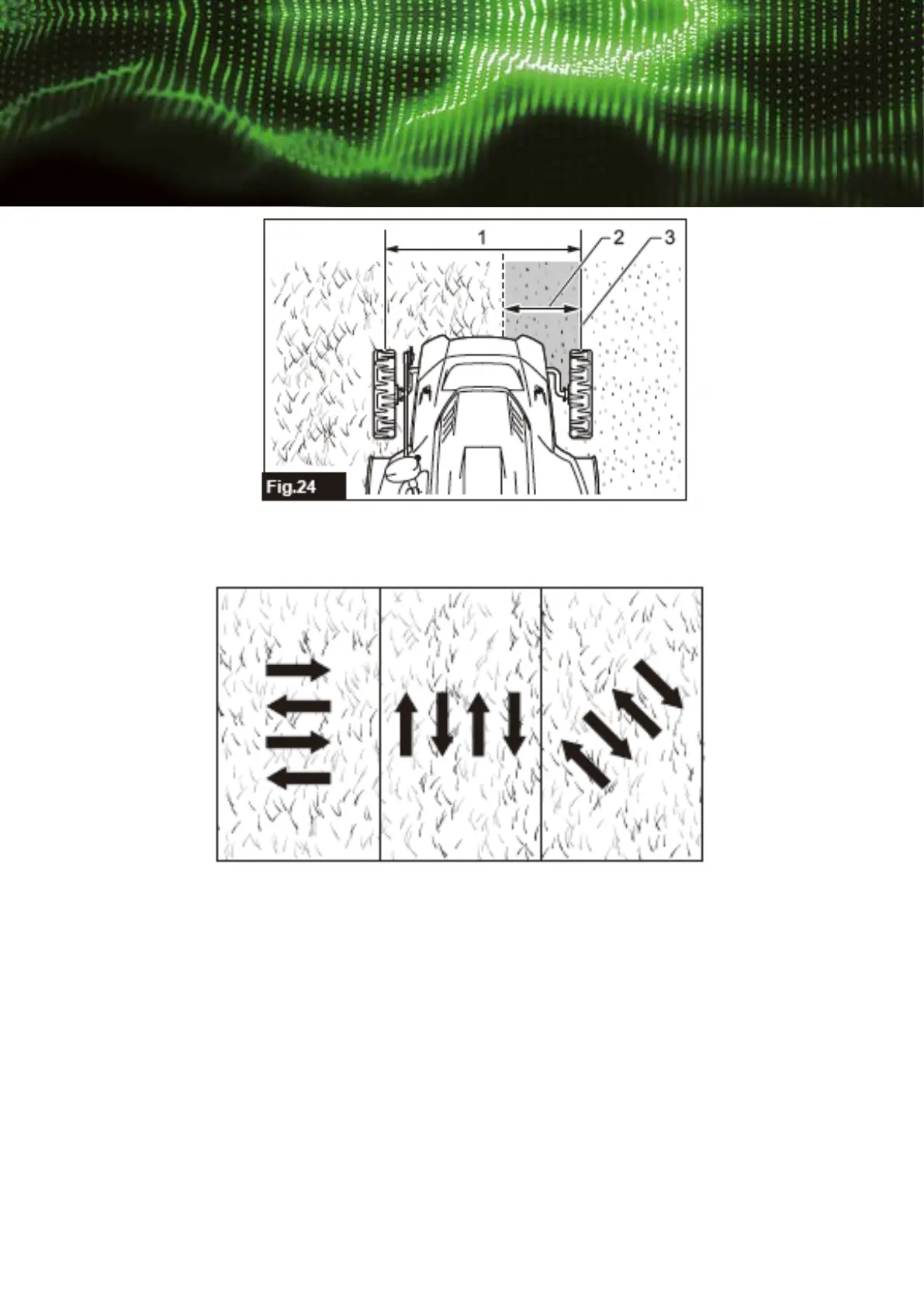 1
2
3
Fig.24