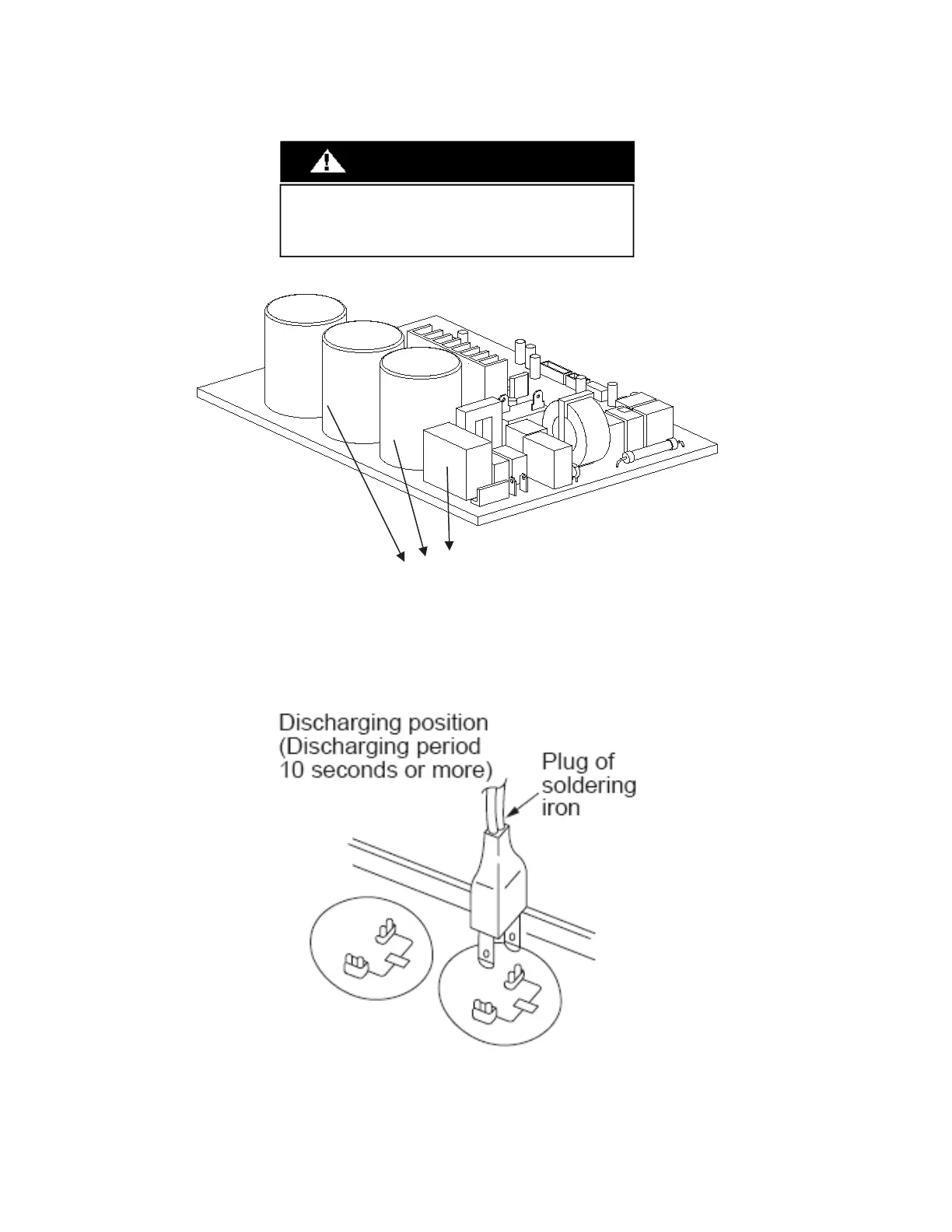 Discharging position
(Discharging period
10 seconds or more)

Plug of
soldering
iron