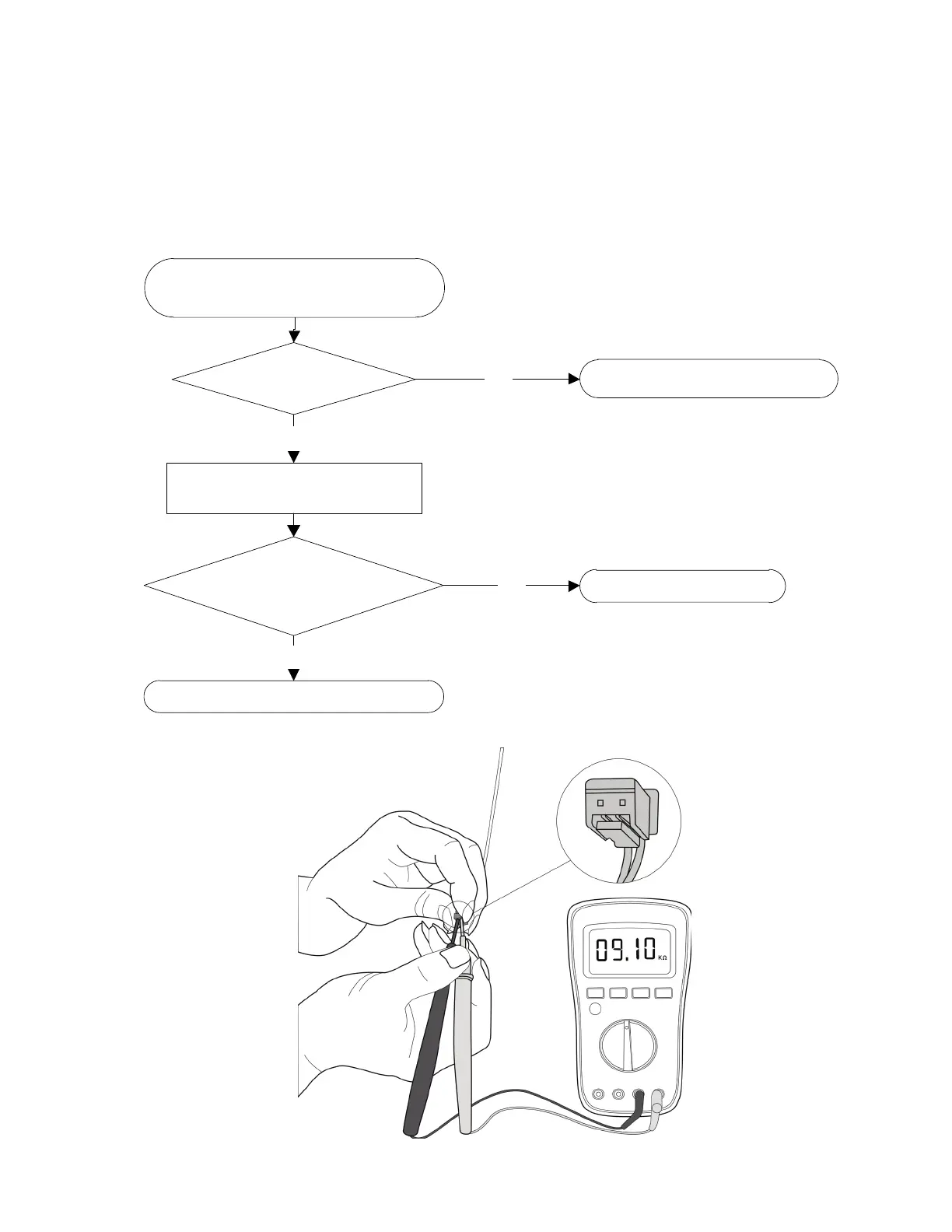 09.10 KΩ