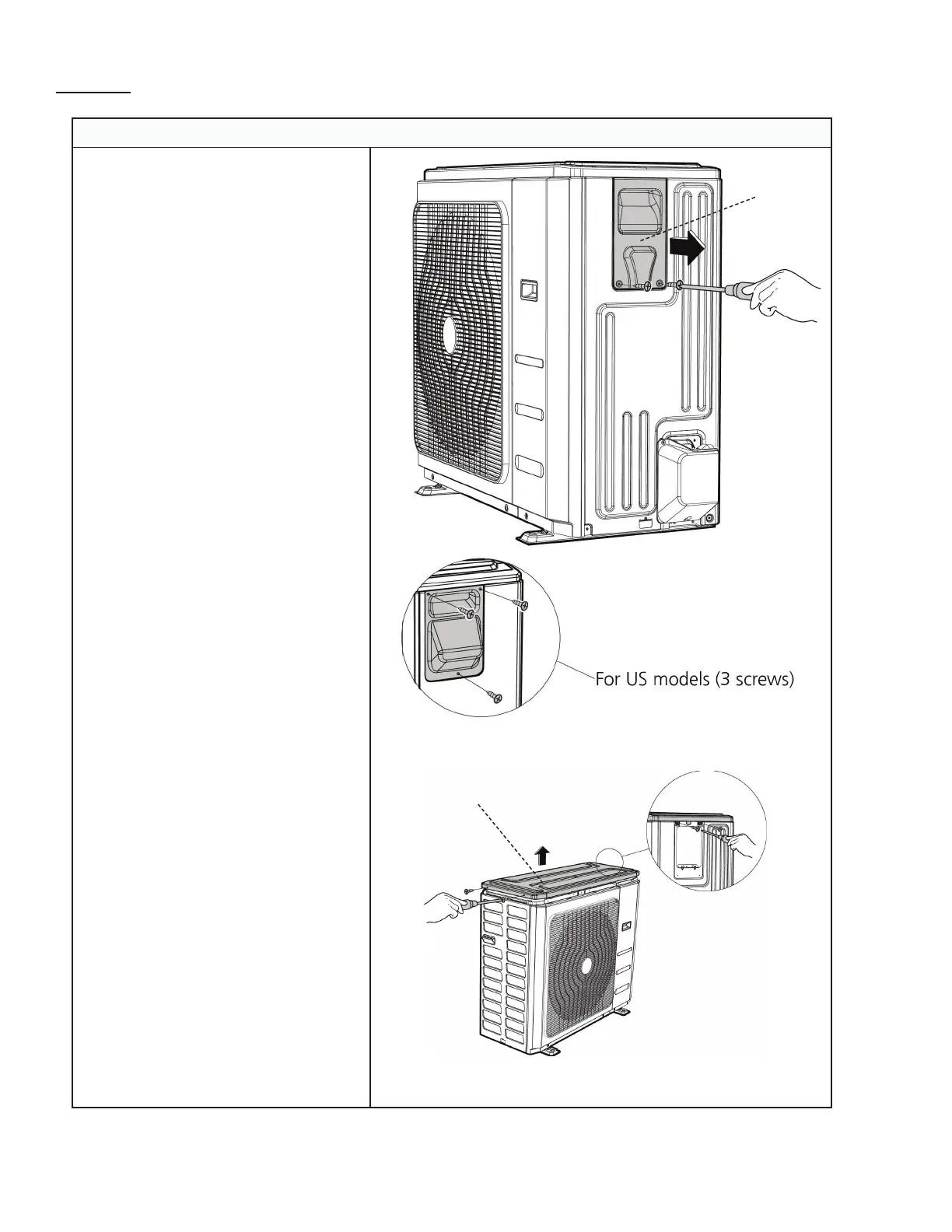 For US models (3 screws)