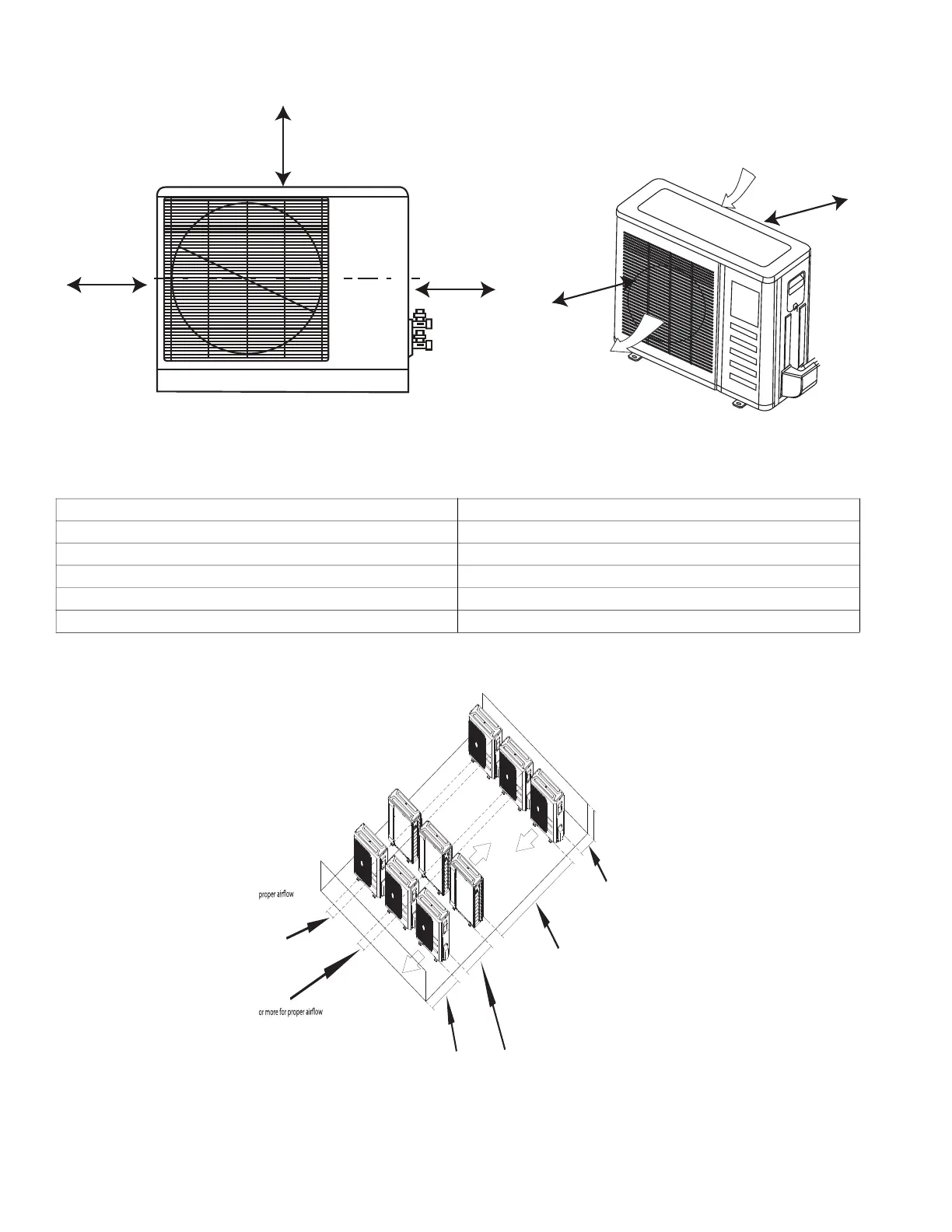 proper airflow

or more for proper airflow