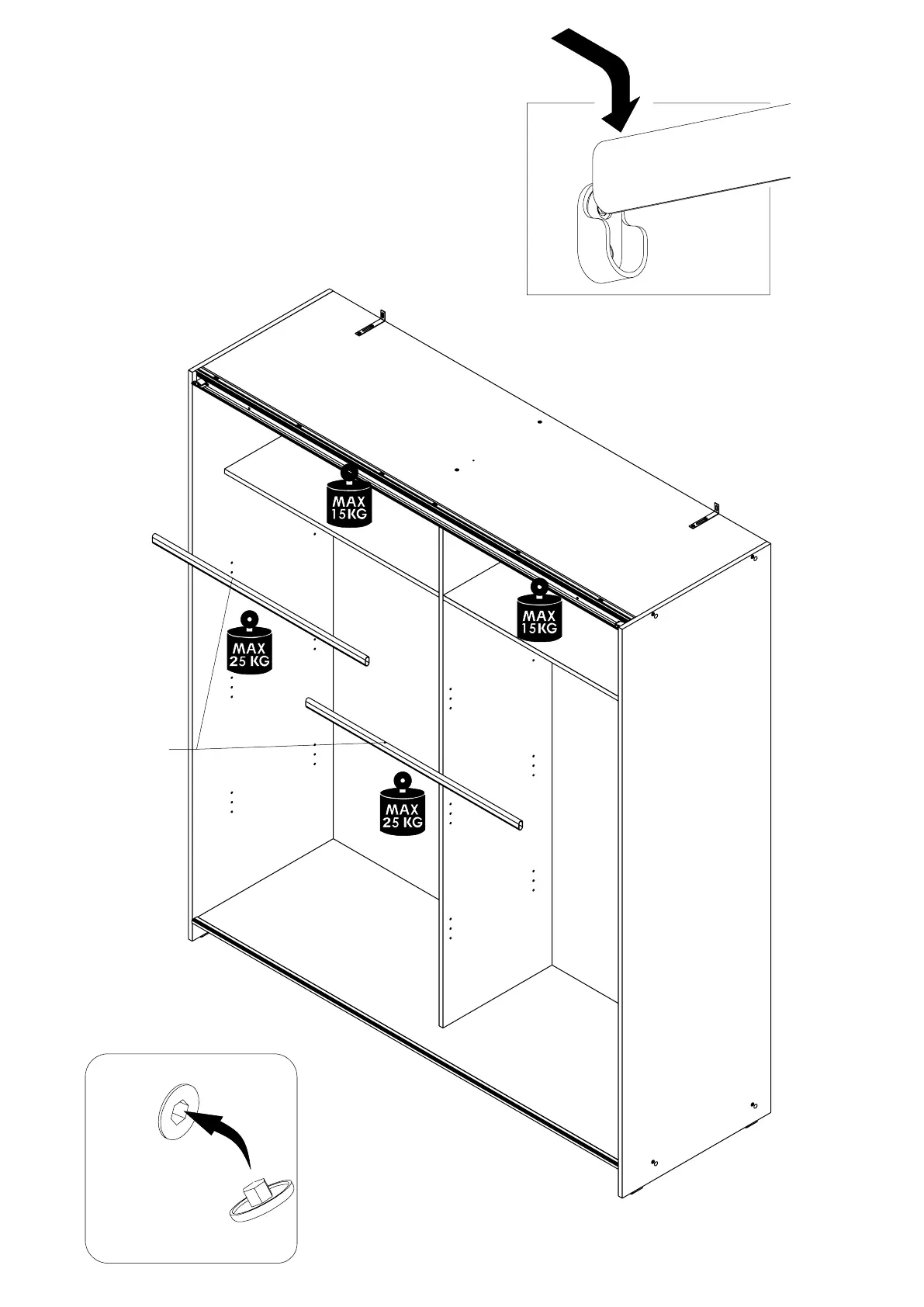 MAX
15KG

MAX
15KG

MAX
25 KG

MAX
25 KG