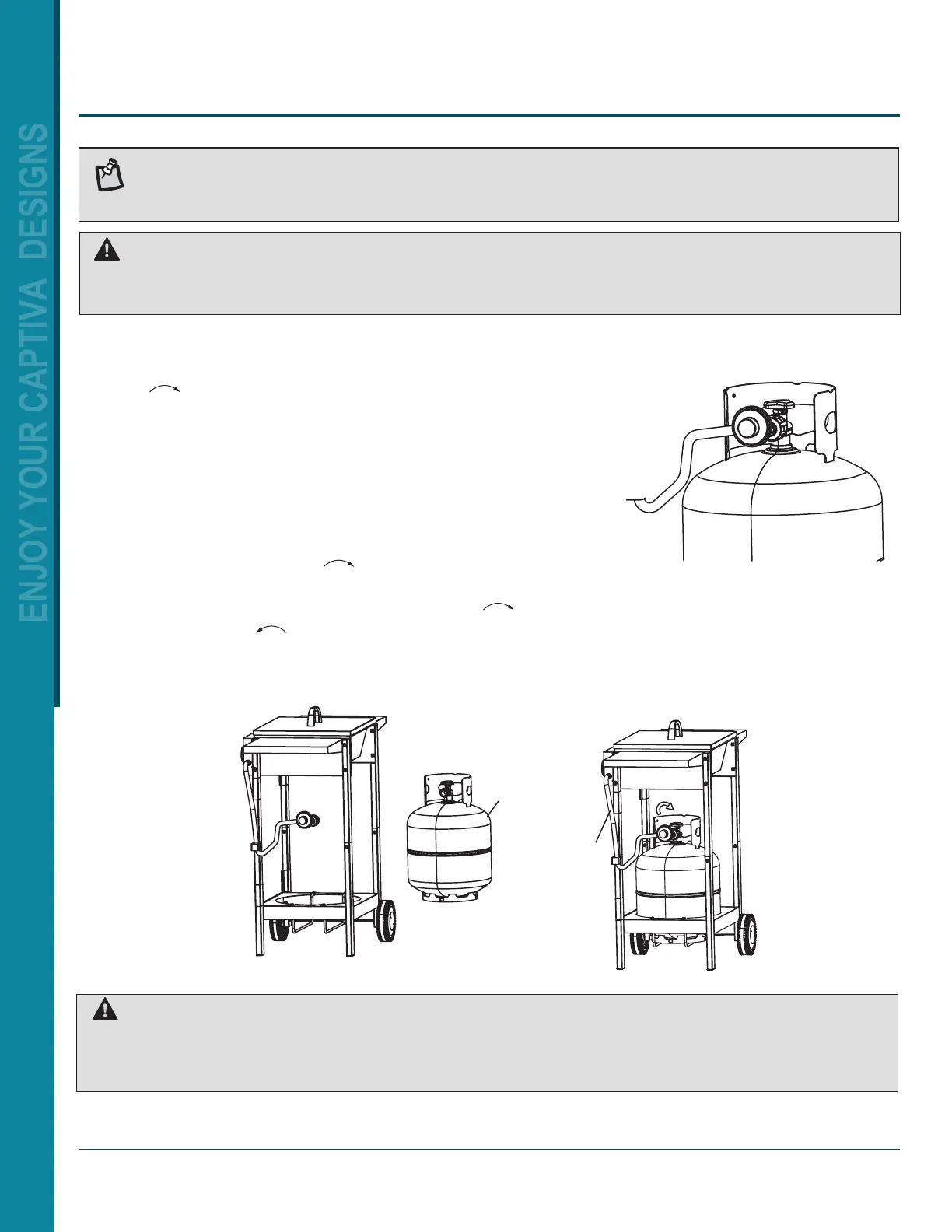 ENJOY YOUR CAPTIVA DESIGNS