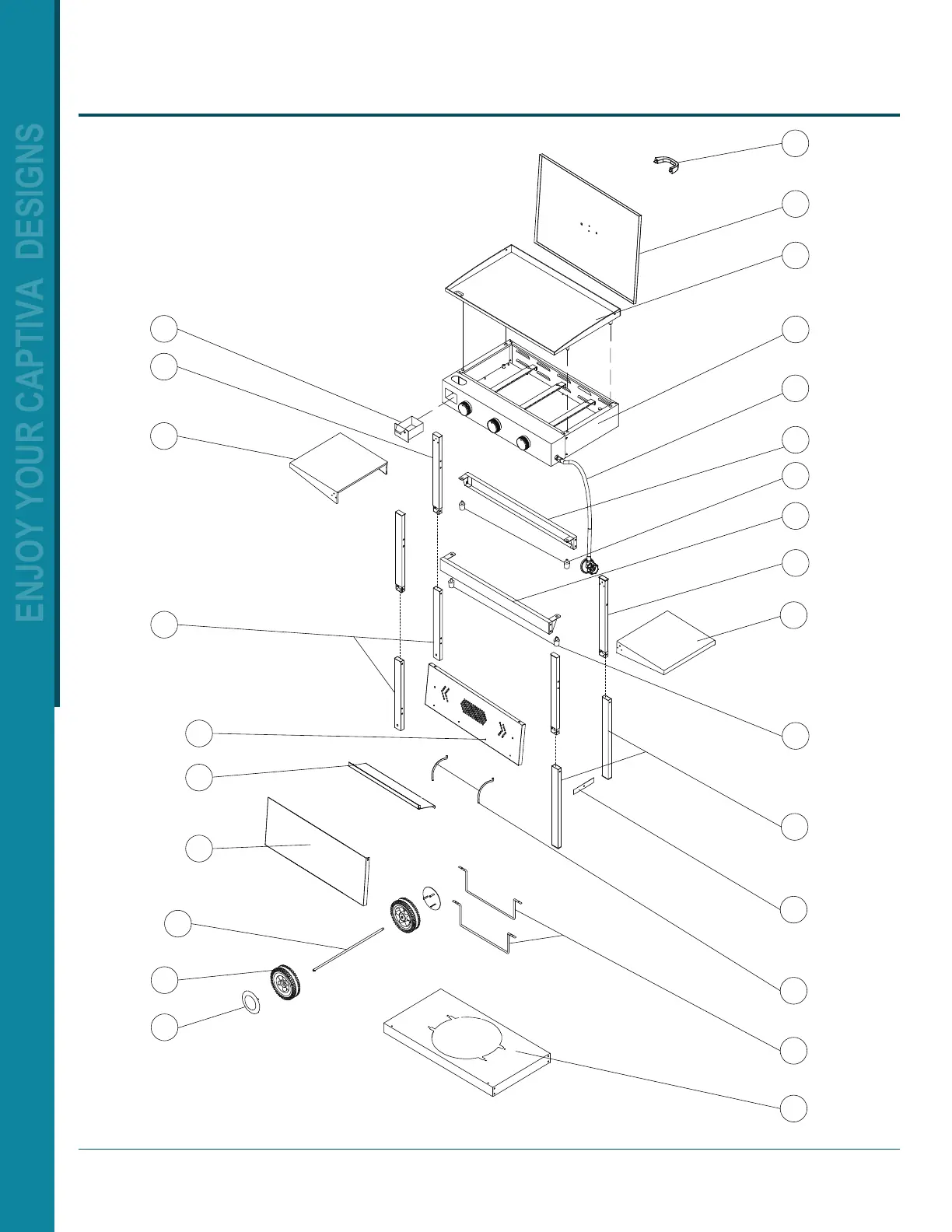 ENJOY YOUR CAPTIVA DESIGNS