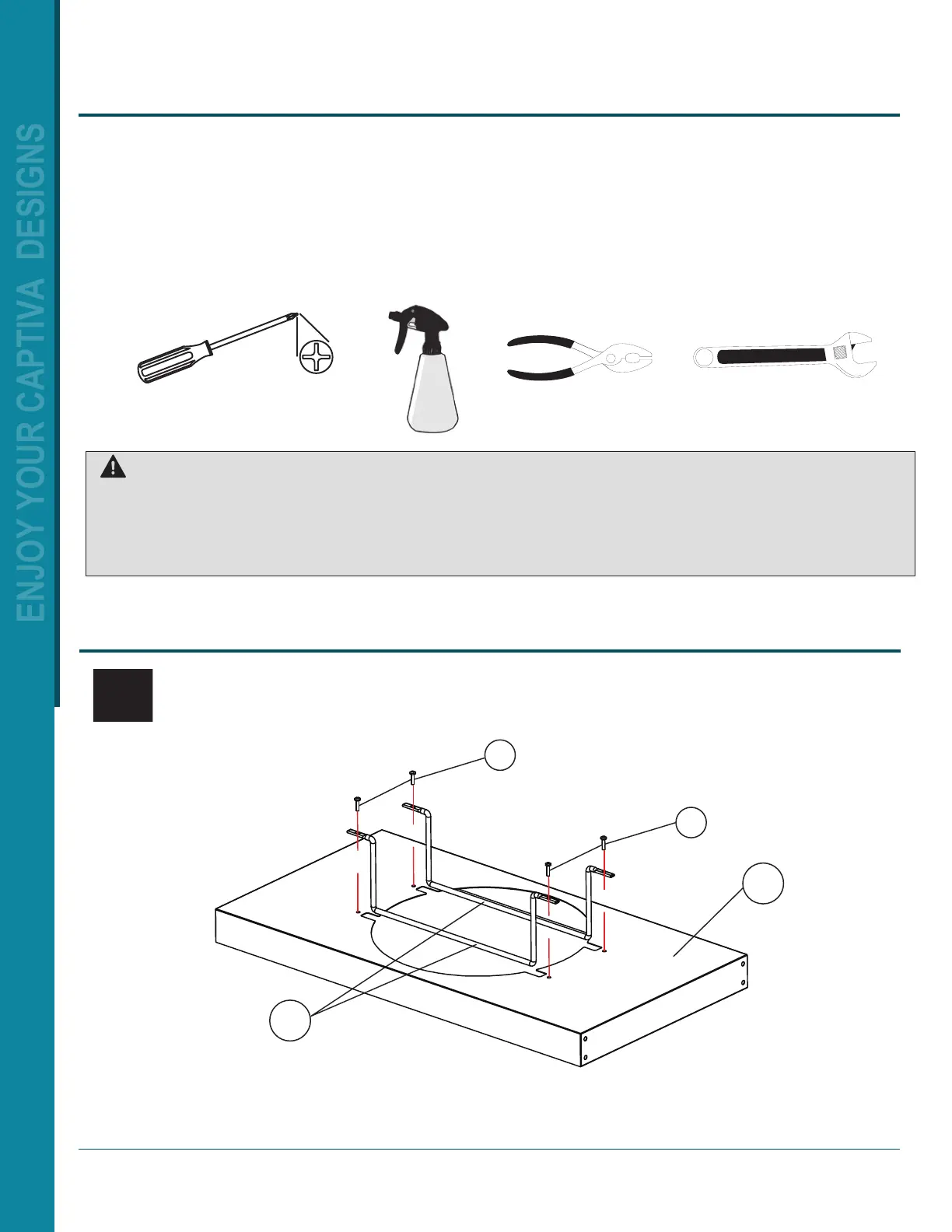 ENJOY YOUR CAPTIVA DESIGNS