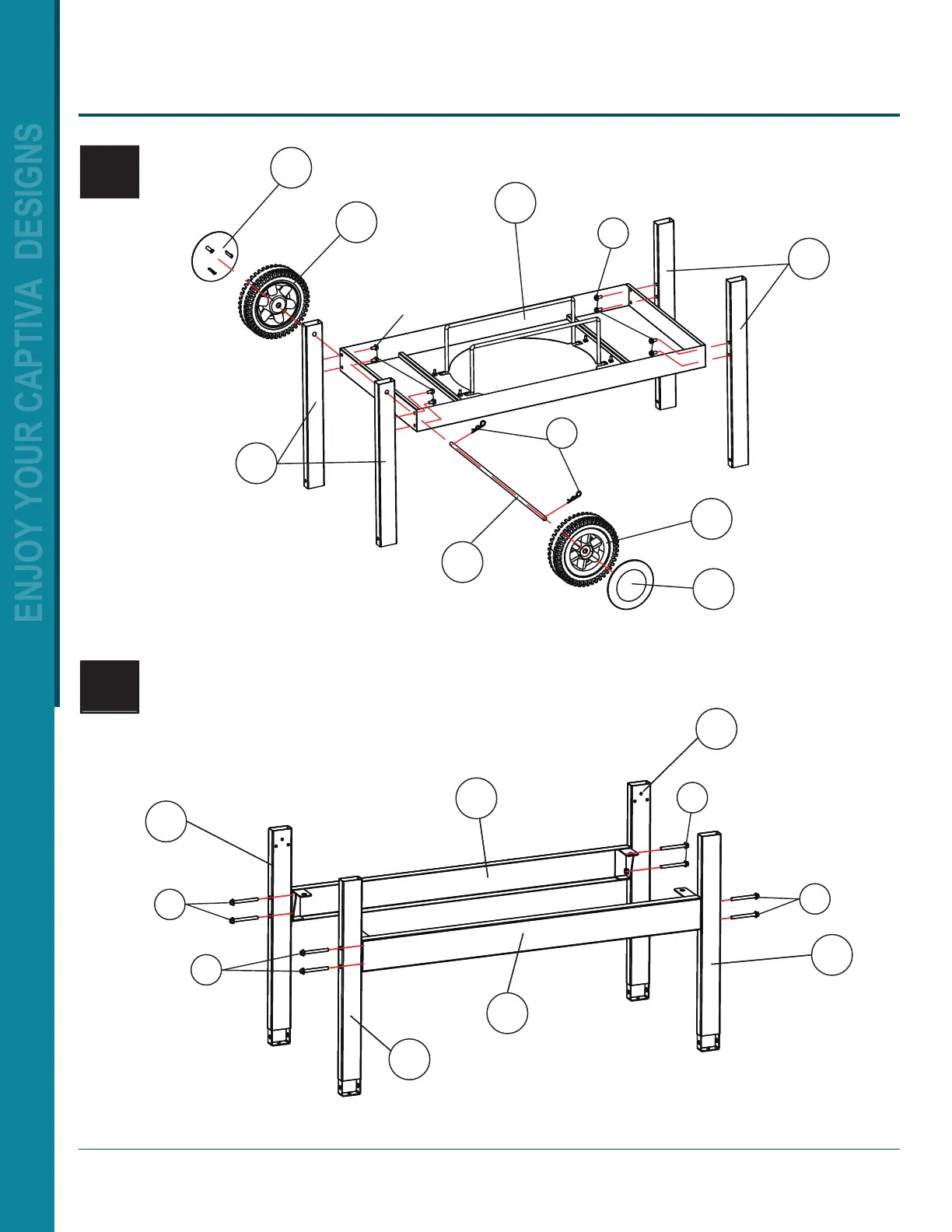 ENJOY YOUR CAPTIVA DESIGNS