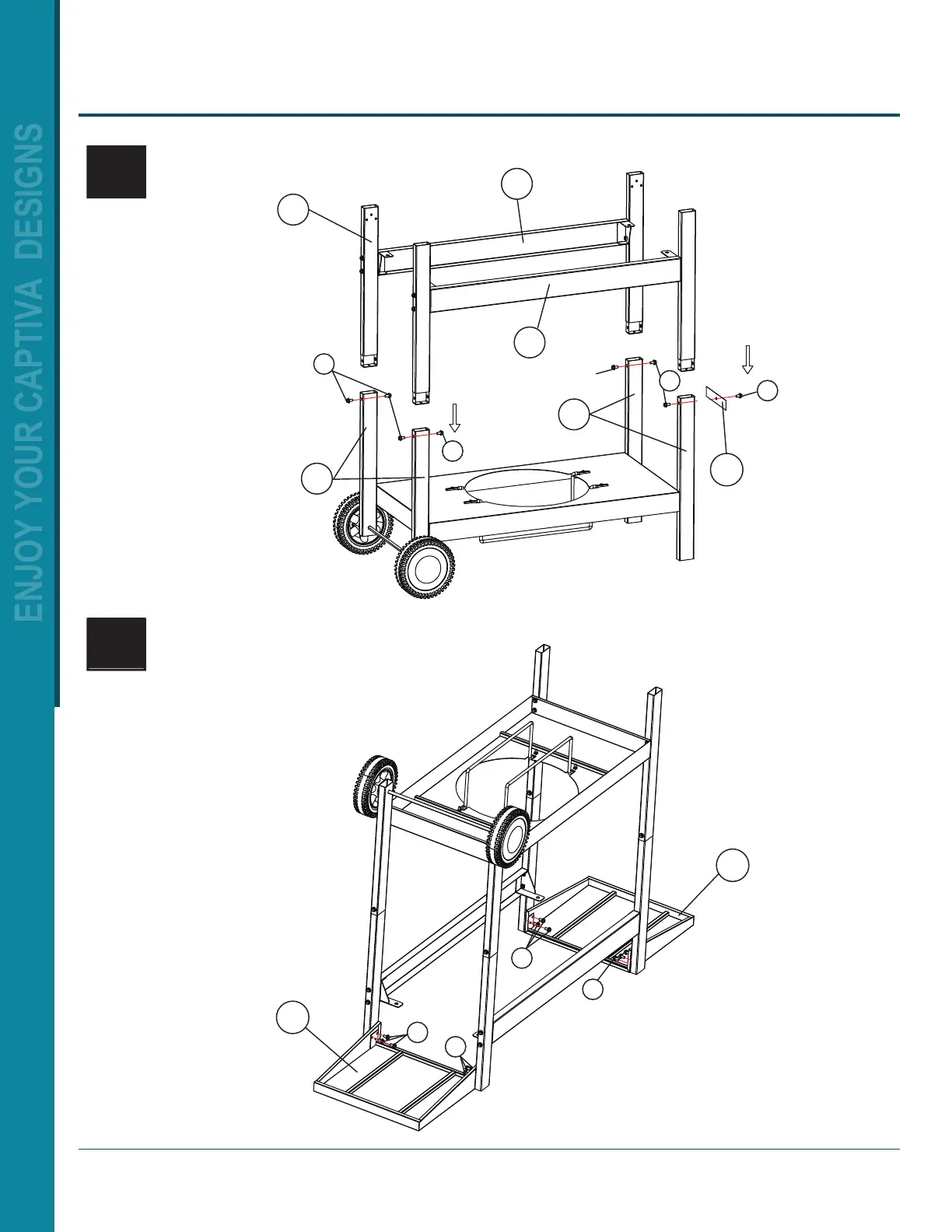 ENJOY YOUR CAPTIVA DESIGNS