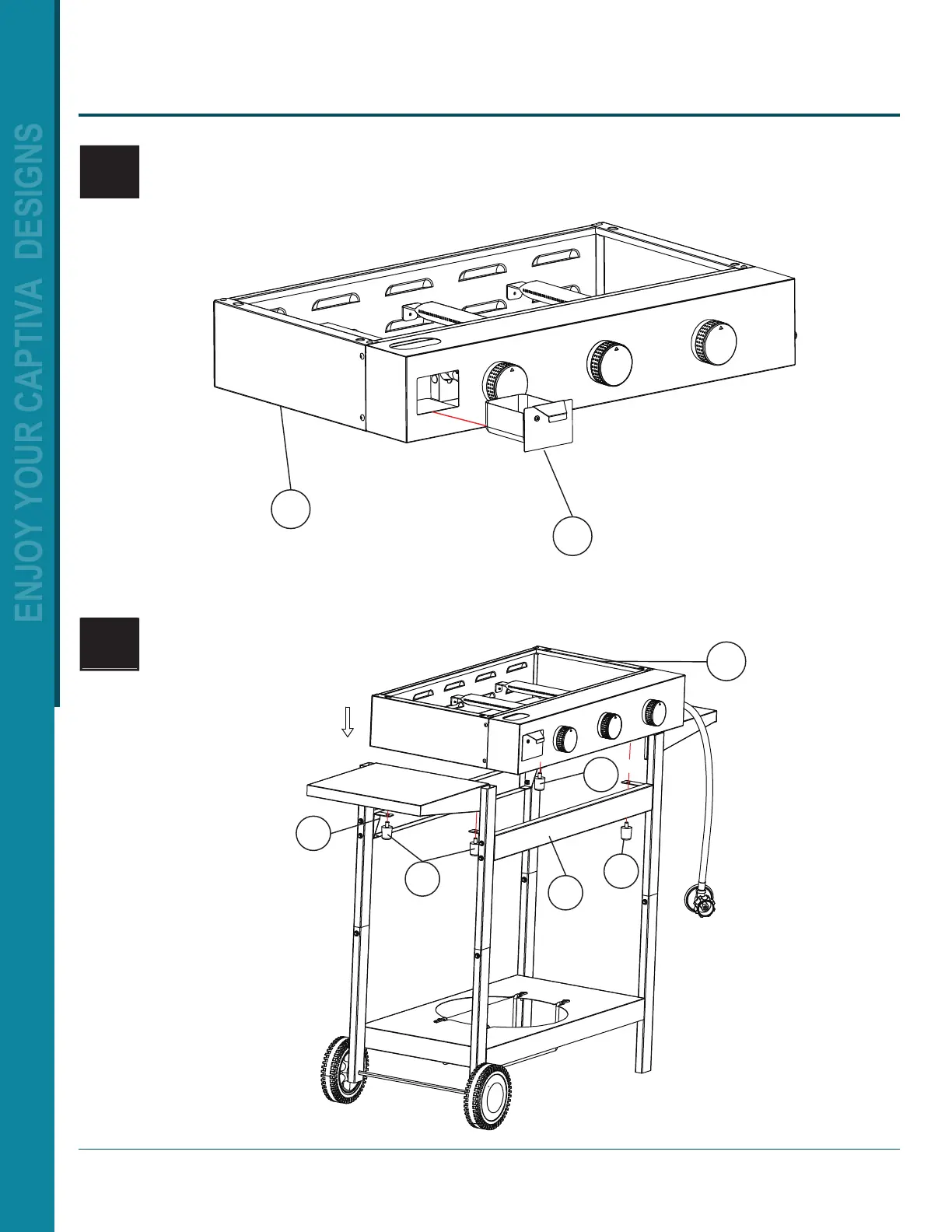 ENJOY YOUR CAPTIVA DESIGNS