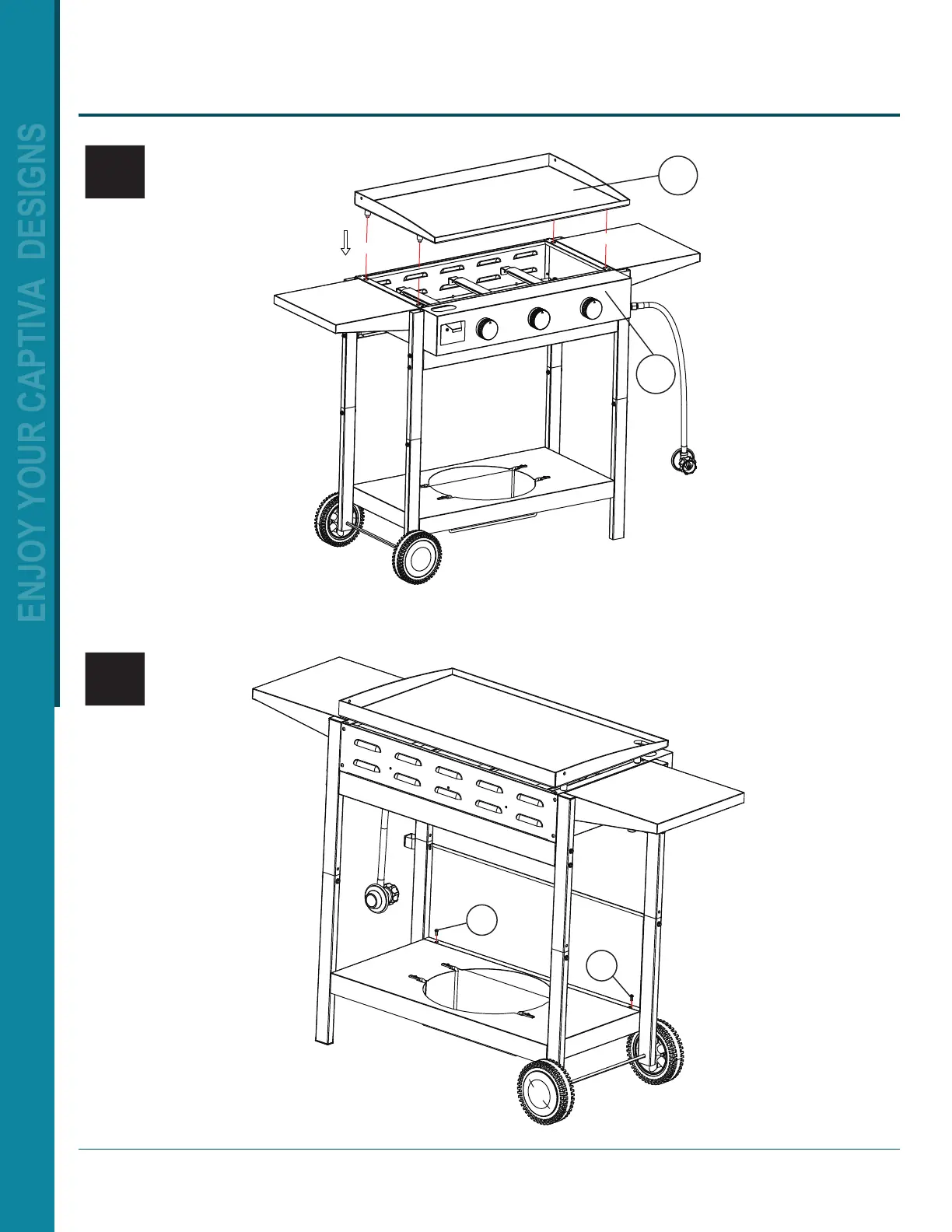 ENJOY YOUR CAPTIVA DESIGNS