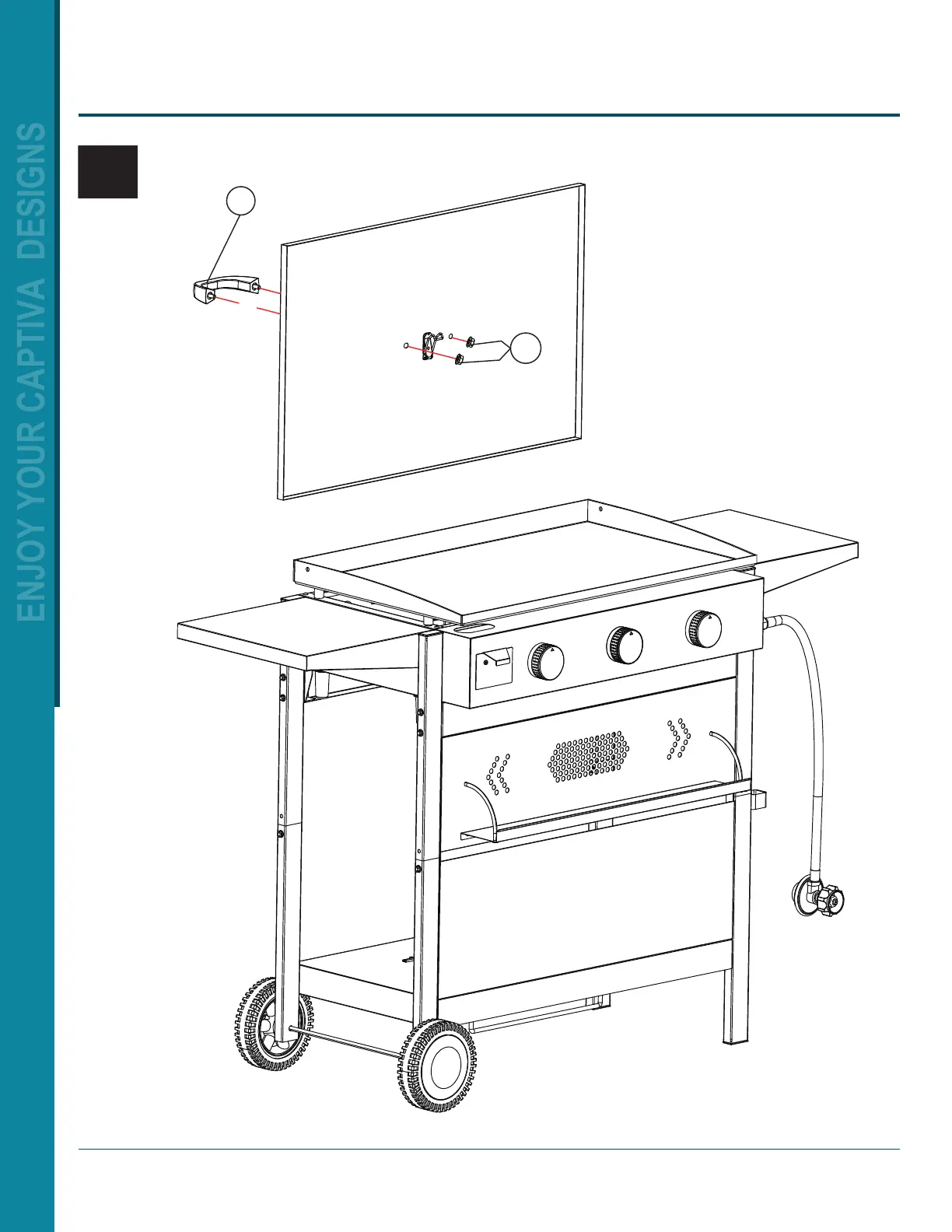 ENJOY YOUR CAPTIVA DESIGNS