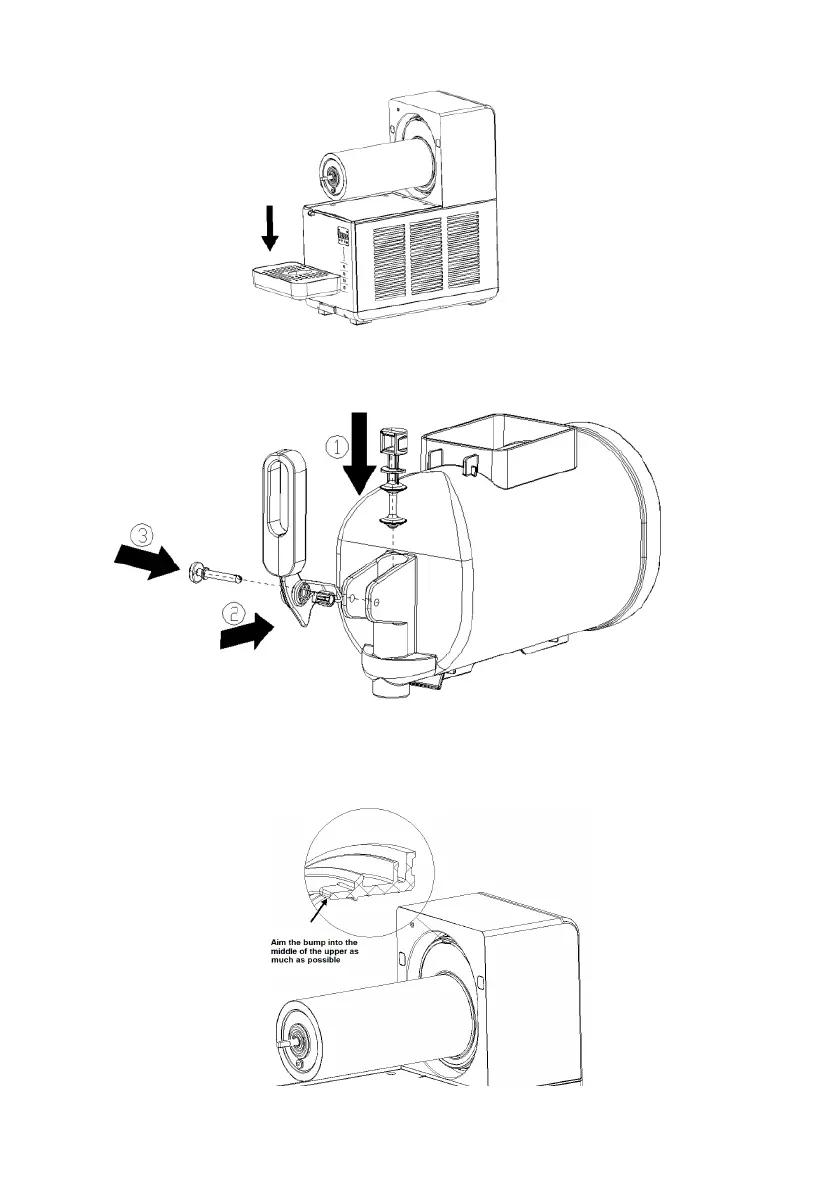 ①

③

②

Aim the bump into the middle of the upper as much as possible