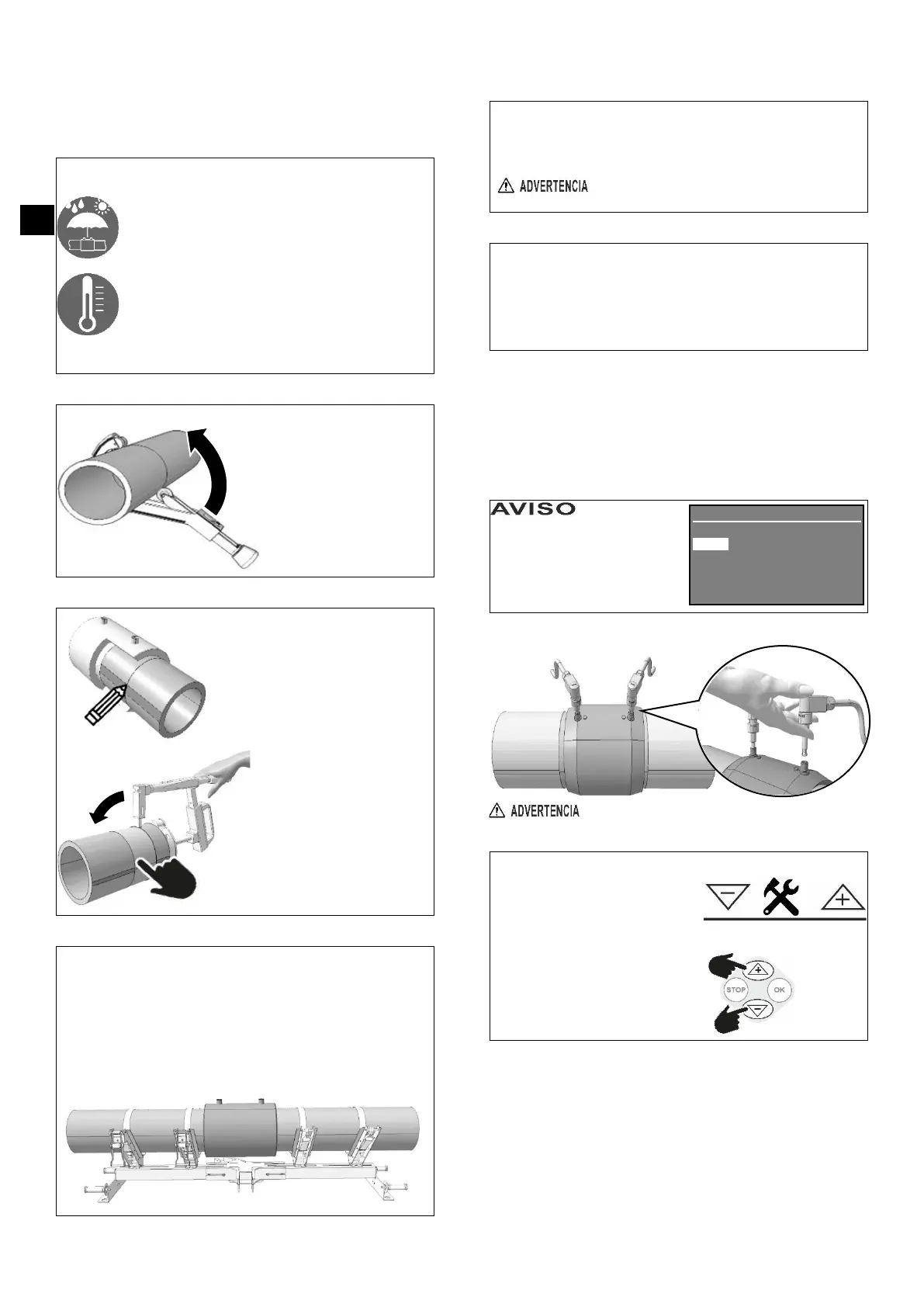 ADVERTENCIA

AVISO

ADVERTENCIA

STOP

OK