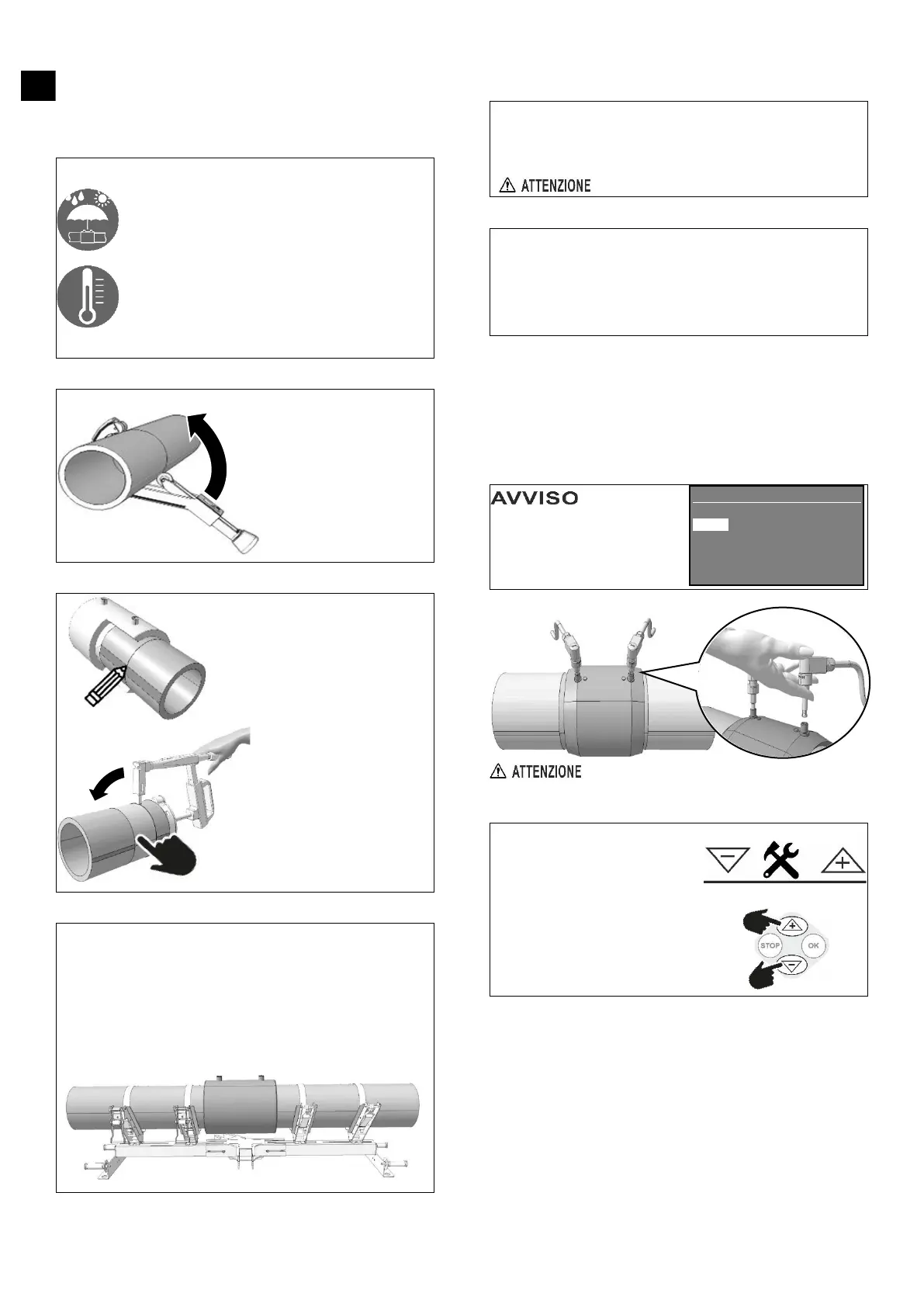 ATTENZIONE

AVVISO

ATTENZIONE

STOP

OK