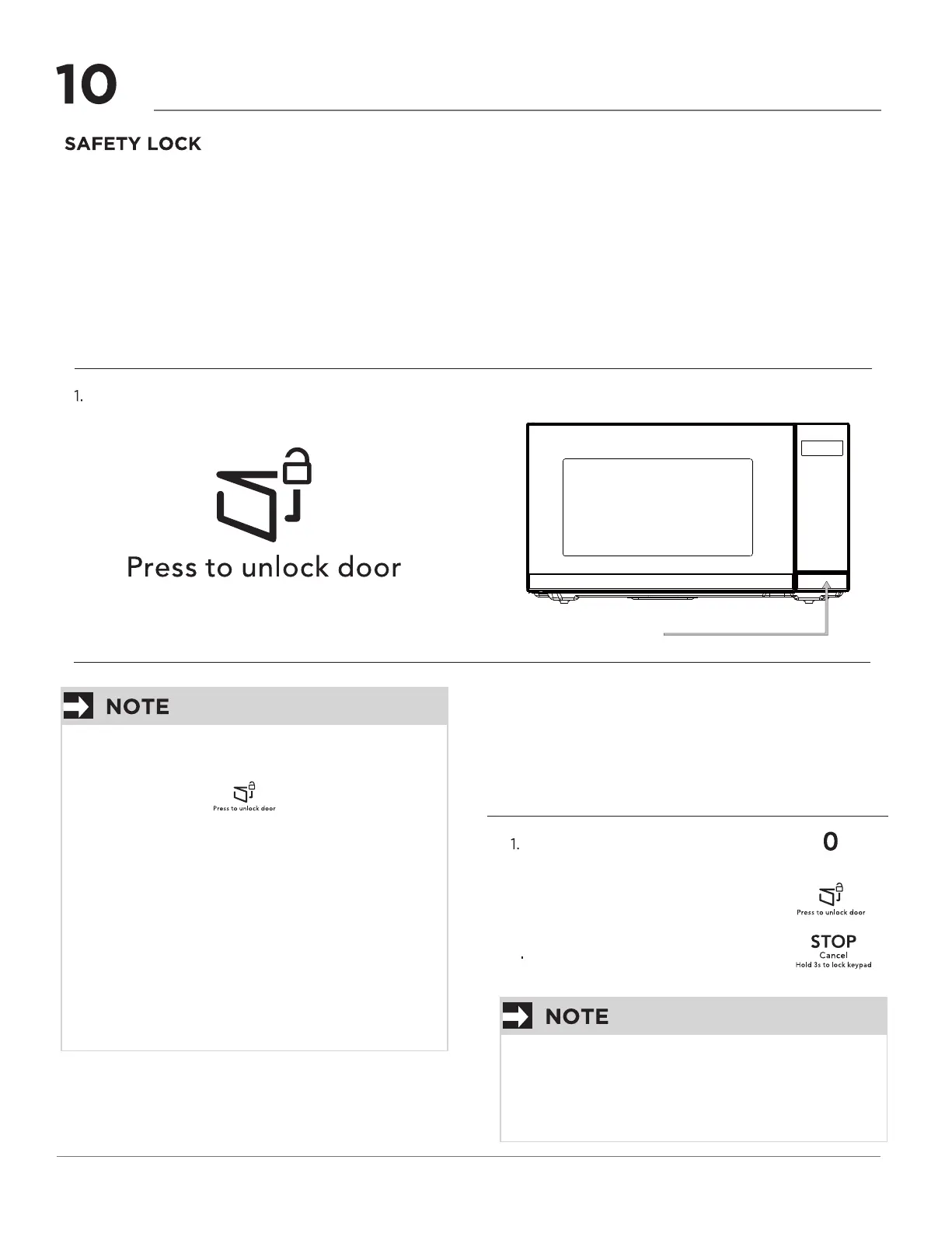 10

SAFETY LOCK

1.

Press to unlock door

NOTE

Press to unlock door

1.

0

Press to unlock door

.

STOP
Cancel
Hold 3s to lock keypad

NOTE