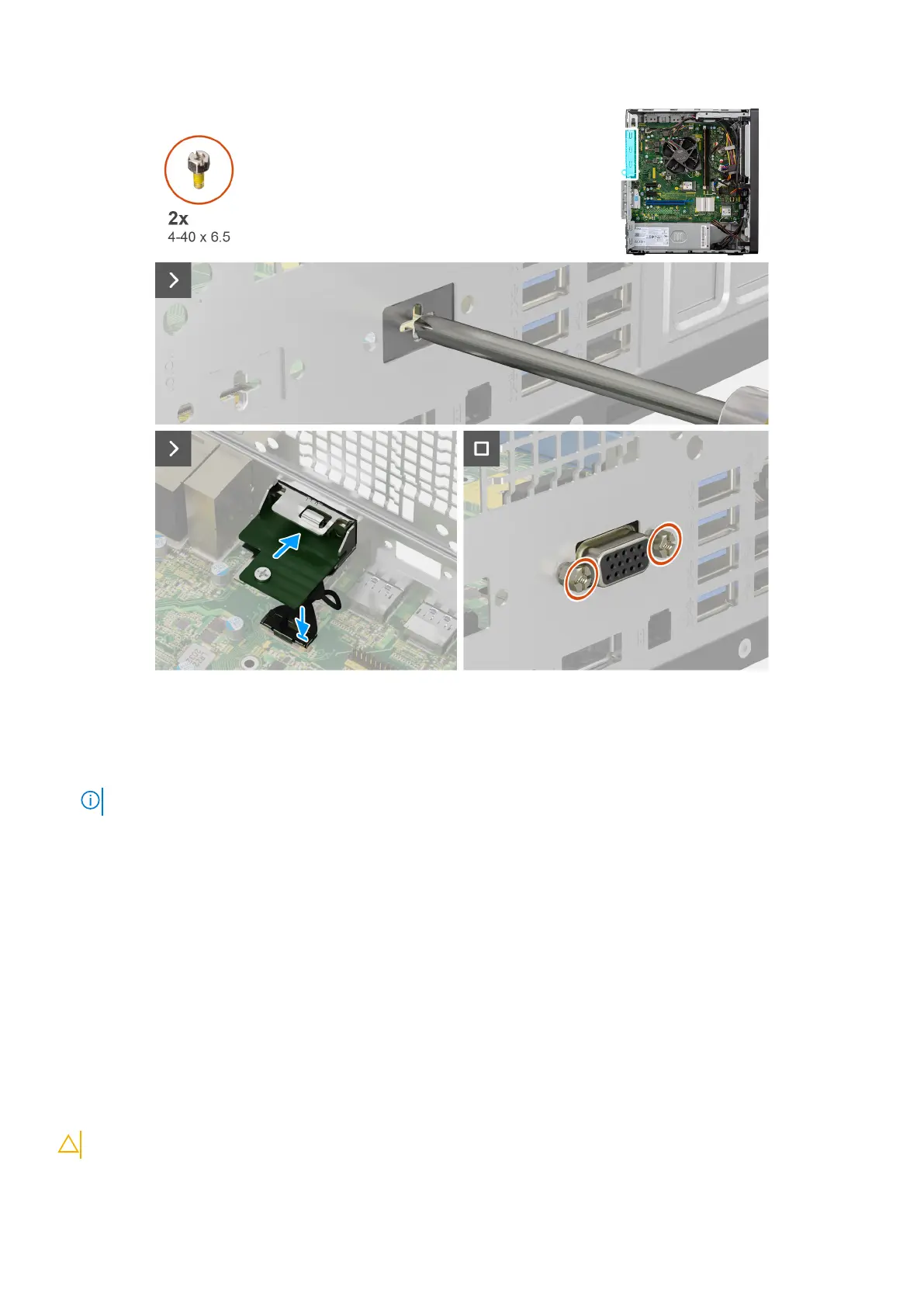 2x
4-40 x 6.5