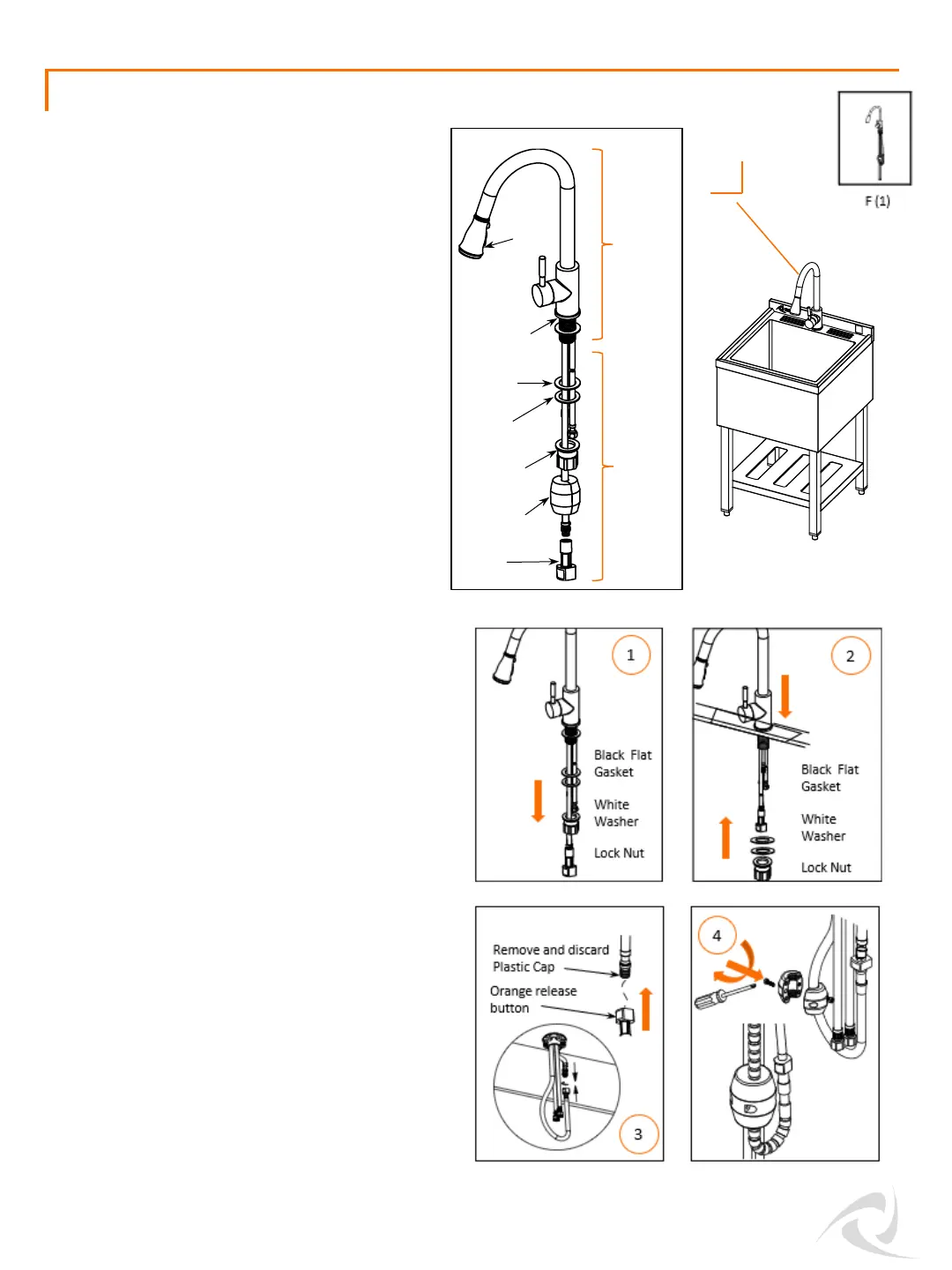 F (1)

1

Black Flat Gasket

White Washer

Lock Nut

2

Black Flat Gasket

White Washer

Lock Nut

Remove and discard Plastic Cap

Orange release button

3

4