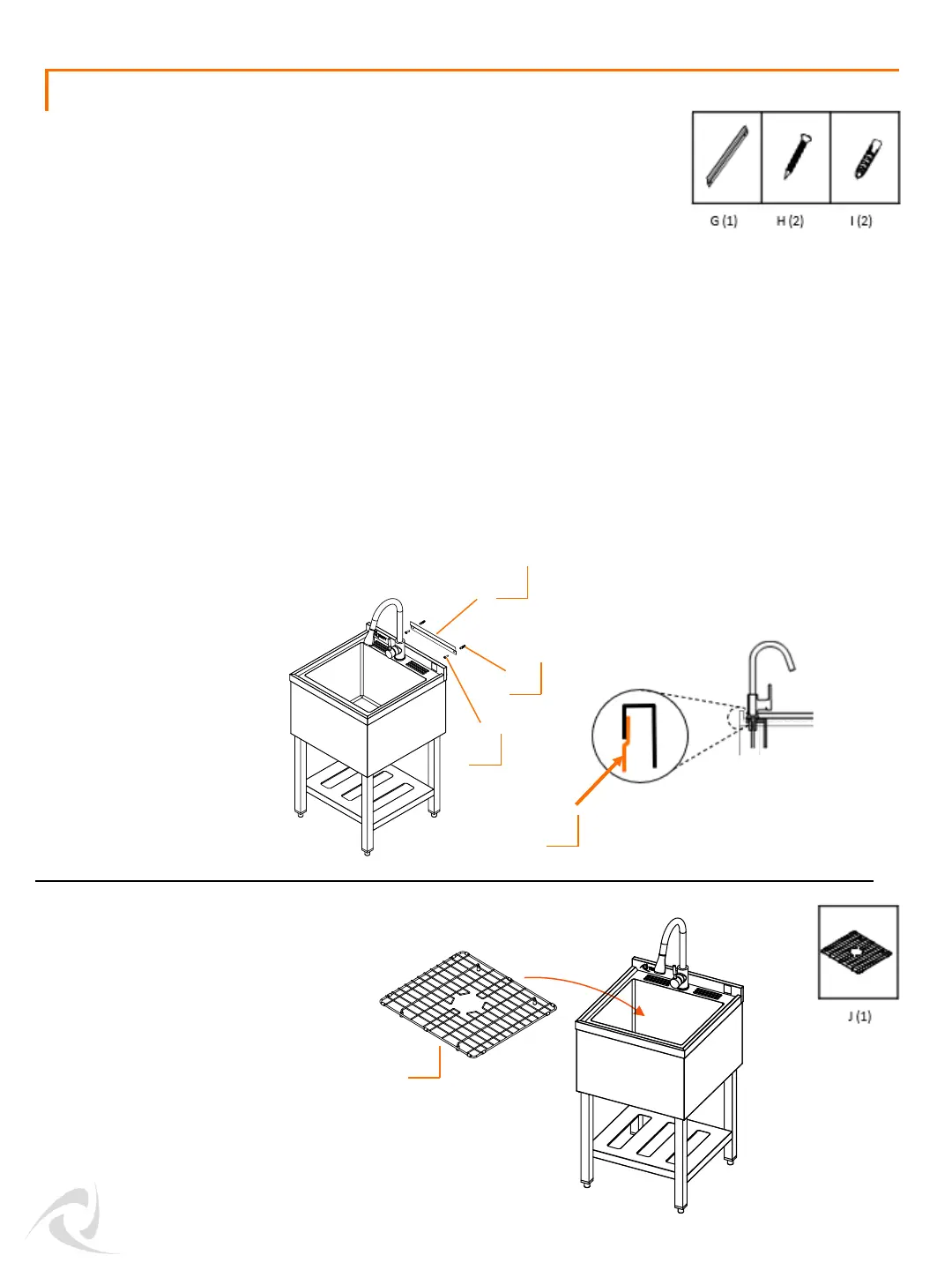 G (1)
H (2)
I (2)

J (1)