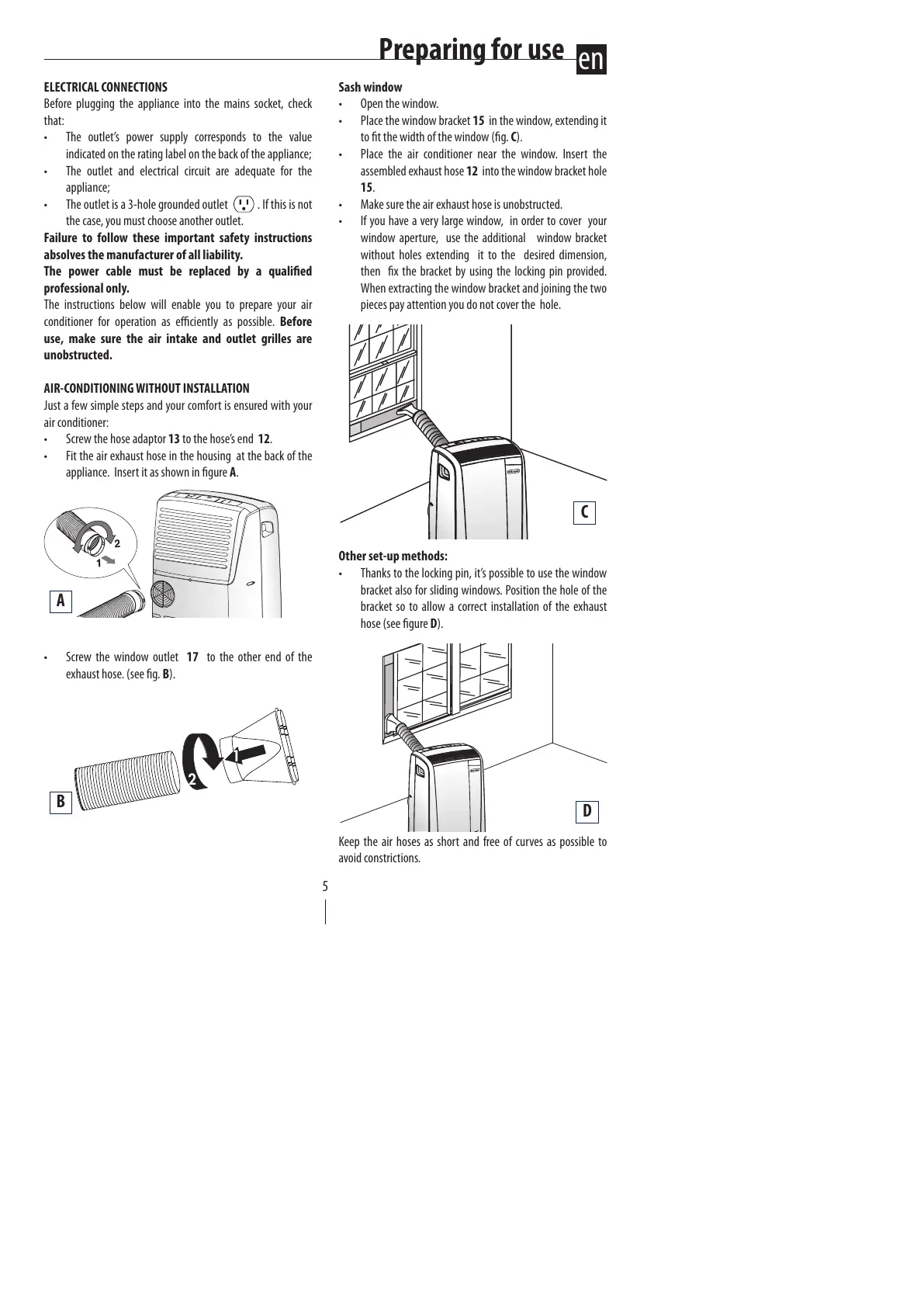 Preparing for use en

ELECTRICAL CONNECTIONS
Before plugging the appliance into the mains socket, check that:
• The outlet's power supply corresponds to the value indicated on the rating label on the back of the appliance;
• The outlet and electrical circuit are adequate for the appliance;
• The outlet is a 3-hole grounded outlet . If this is not the case, you must choose another outlet.
Failure to follow these important safety instructions absolves the manufacturer of all liability.
The power cable must be replaced by a qualified professional only.
The instructions below will enable you to prepare your air conditioner for operation as efficiently as possible. Before use, make sure the air intake and outlet grilles are unobstructed.

AIR-CONDITIONING WITHOUT INSTALLATION
Just a few simple steps and your comfort is ensured with your air conditioner:
• Screw the hose adaptor 13 to the hose's end 12.
• Fit the air exhaust hose in the housing at the back of the appliance. Insert it as shown in figure A.

2
1
A

• Screw the window outlet 17 to the other end of the exhaust hose. (see fig. B).

1
2
B

Sash window
• Open the window.
• Place the window bracket 15 in the window, extending it to fit the width of the window (fig. C).
• Place the air conditioner near the window. Insert the assembled exhaust hose 12 into the window bracket hole 15.
• Make sure the air exhaust hose is unobstructed.
• If you have a very large window, in order to cover your window aperture, use the additional window bracket without holes extending it to the desired dimension, then fix the bracket by using the locking pin provided. When extracting the window bracket and joining the two pieces pay attention you do not cover the hole.

C

Other set-up methods:
• Thanks to the locking pin, it's possible to use the window bracket also for sliding windows. Position the hole of the bracket so to allow a correct installation of the exhaust hose (see figure D).

D

Keep the air hoses as short and free of curves as possible to avoid constrictions.

5