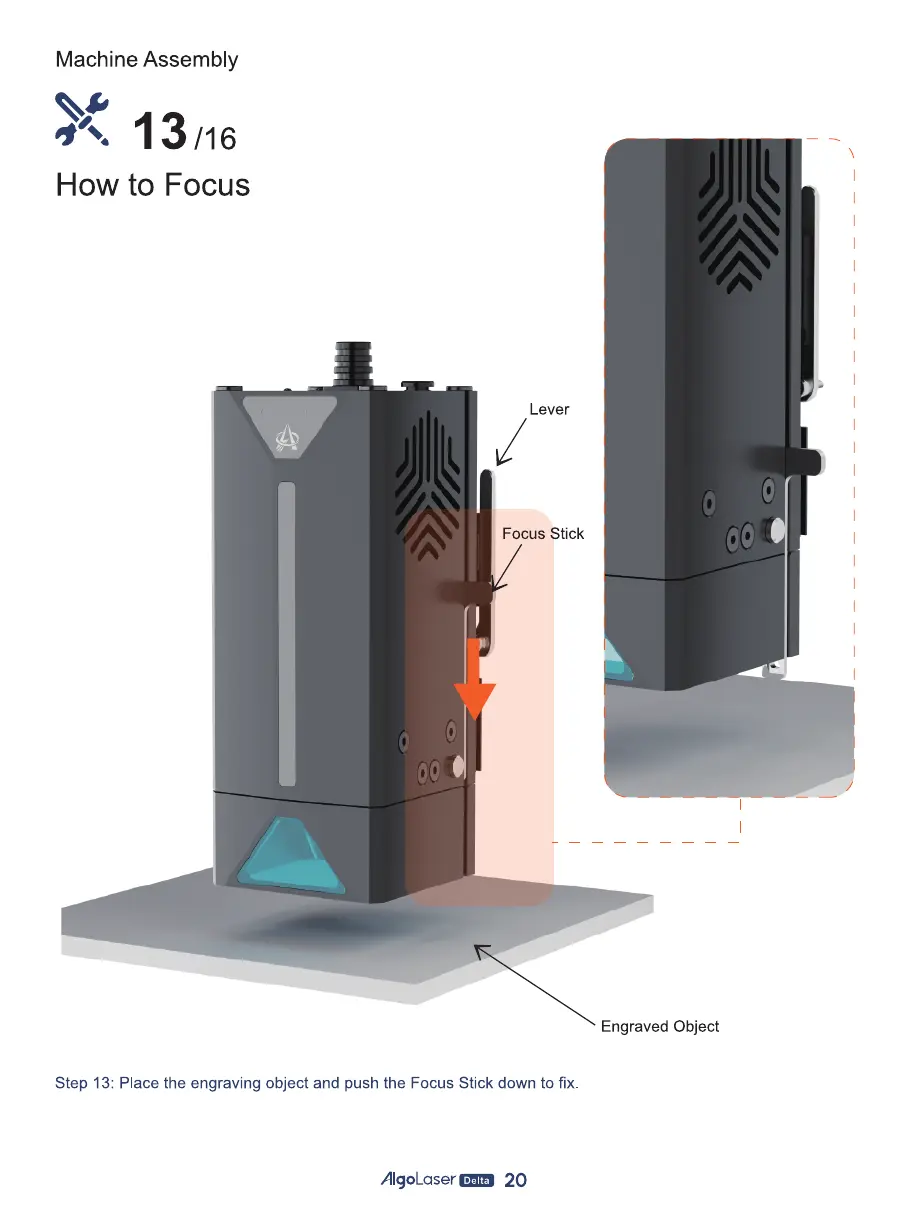 Machine Assembly

13 /16

How to Focus

Lever

Focus Stick

Engraved Object

Step 13: Place the engraving object and push the Focus Stick down to fix.

AlgoLaser Delta 20