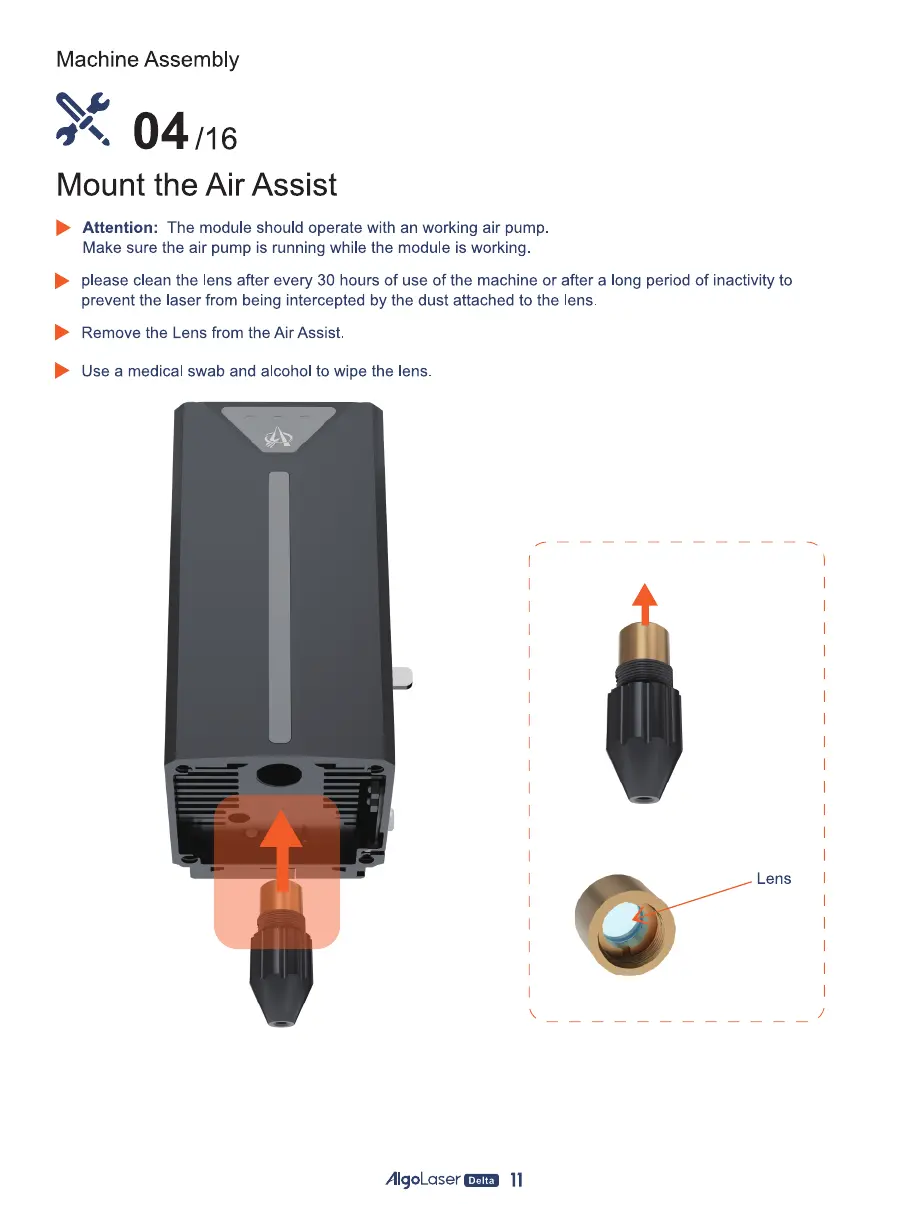 Machine Assembly

04 /16

Mount the Air Assist

Attention: The module should operate with an working air pump. Make sure the air pump is running while the module is working.

please clean the lens after every 30 hours of use of the machine or after a long period of inactivity to prevent the laser from being intercepted by the dust attached to the lens.

Remove the Lens from the Air Assist.

Use a medical swab and alcohol to wipe the lens.

Lens

AlgoLaser Delta 11