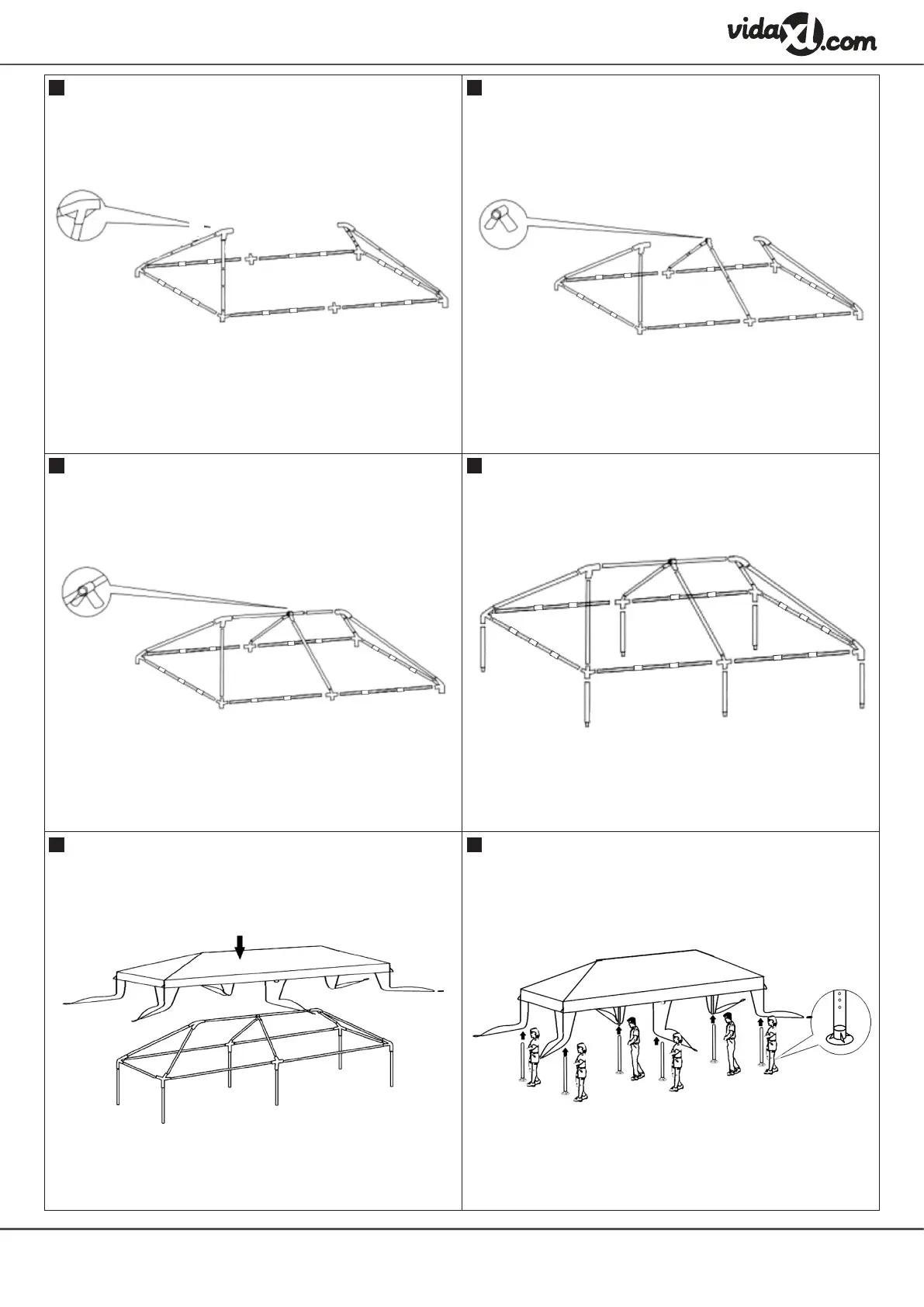 vidaXL.com