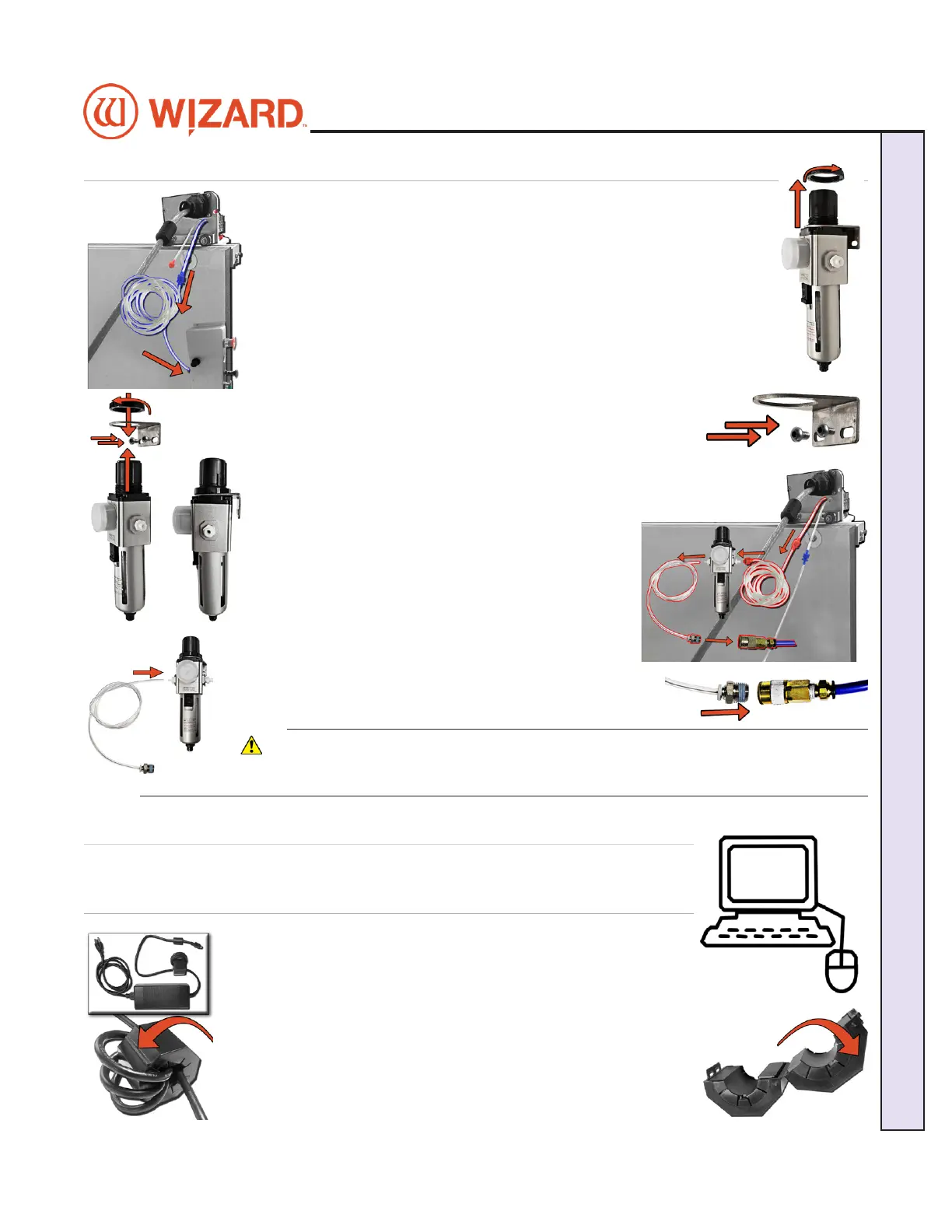 WIZARD™