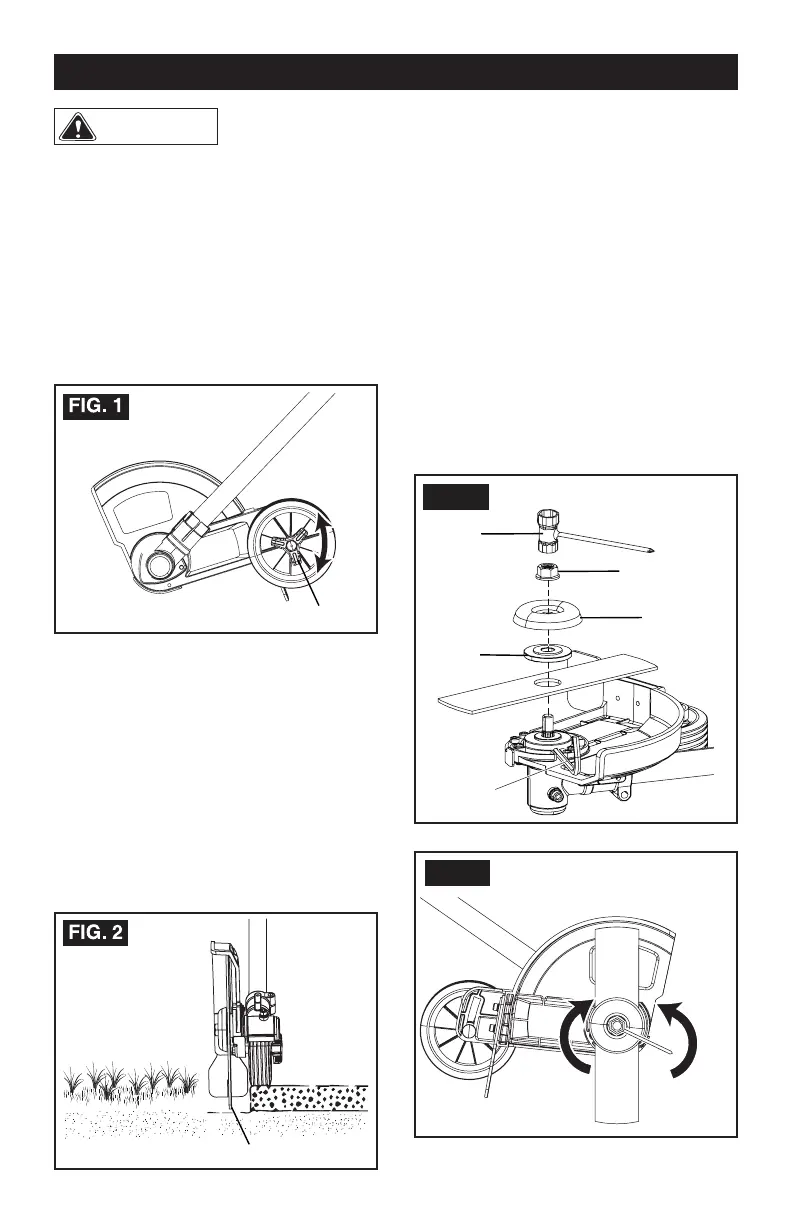 FIG. 1

FIG. 2