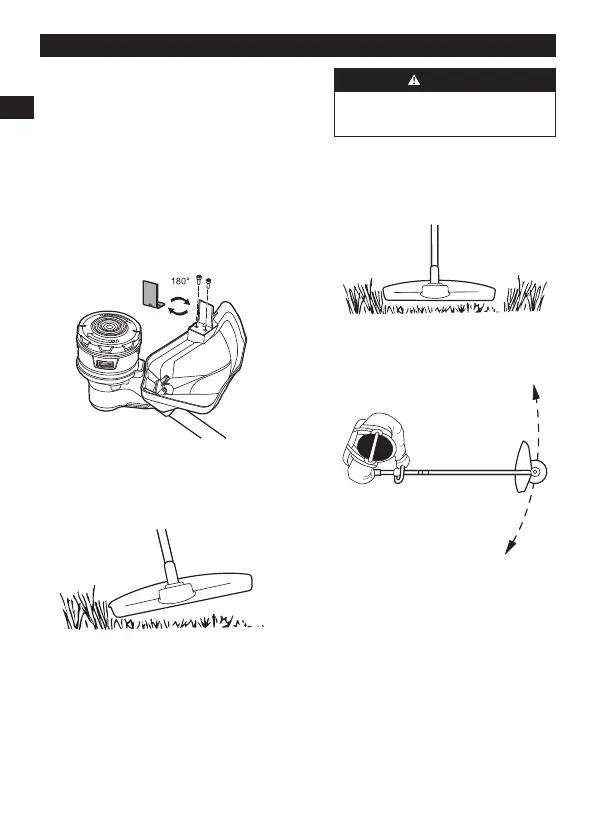 180°