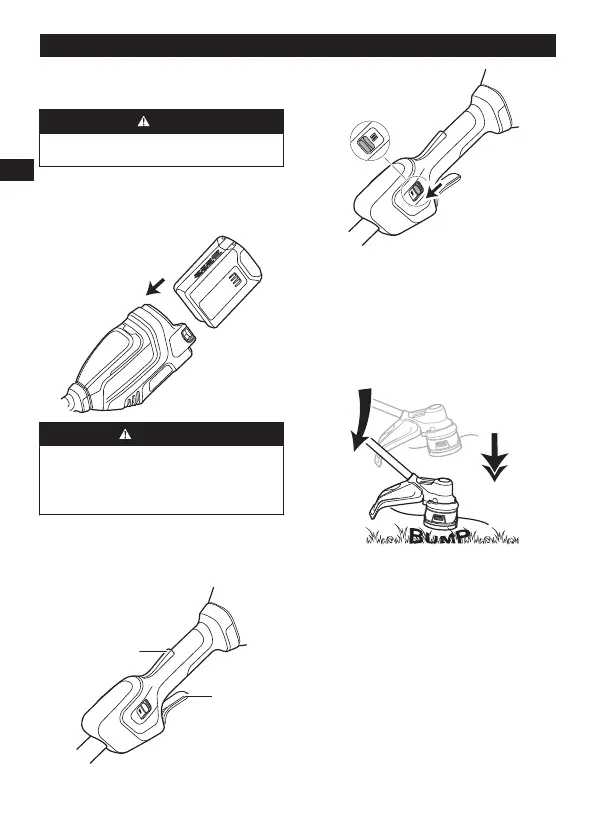 BUMP