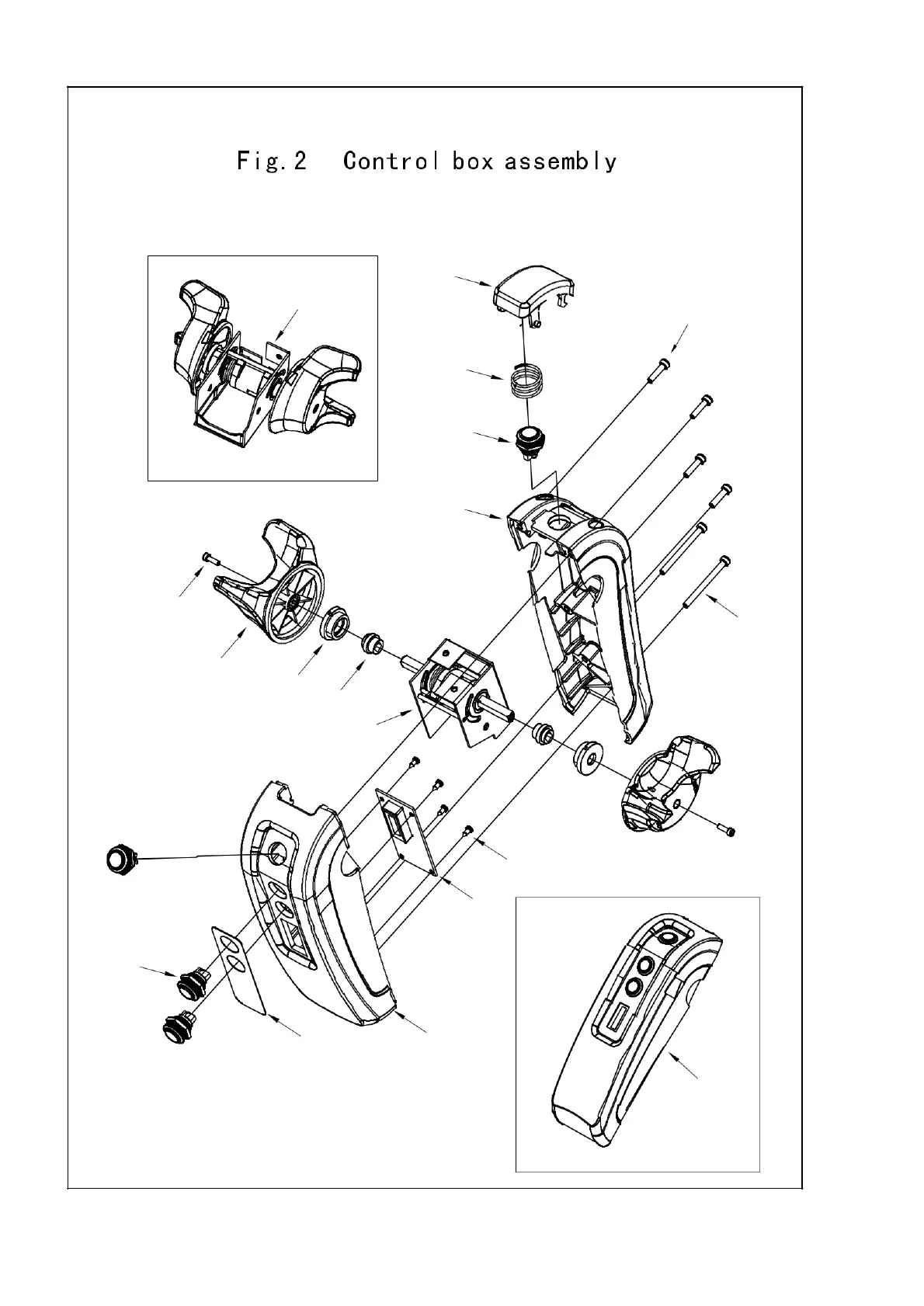 Fig.2 Control box assembly