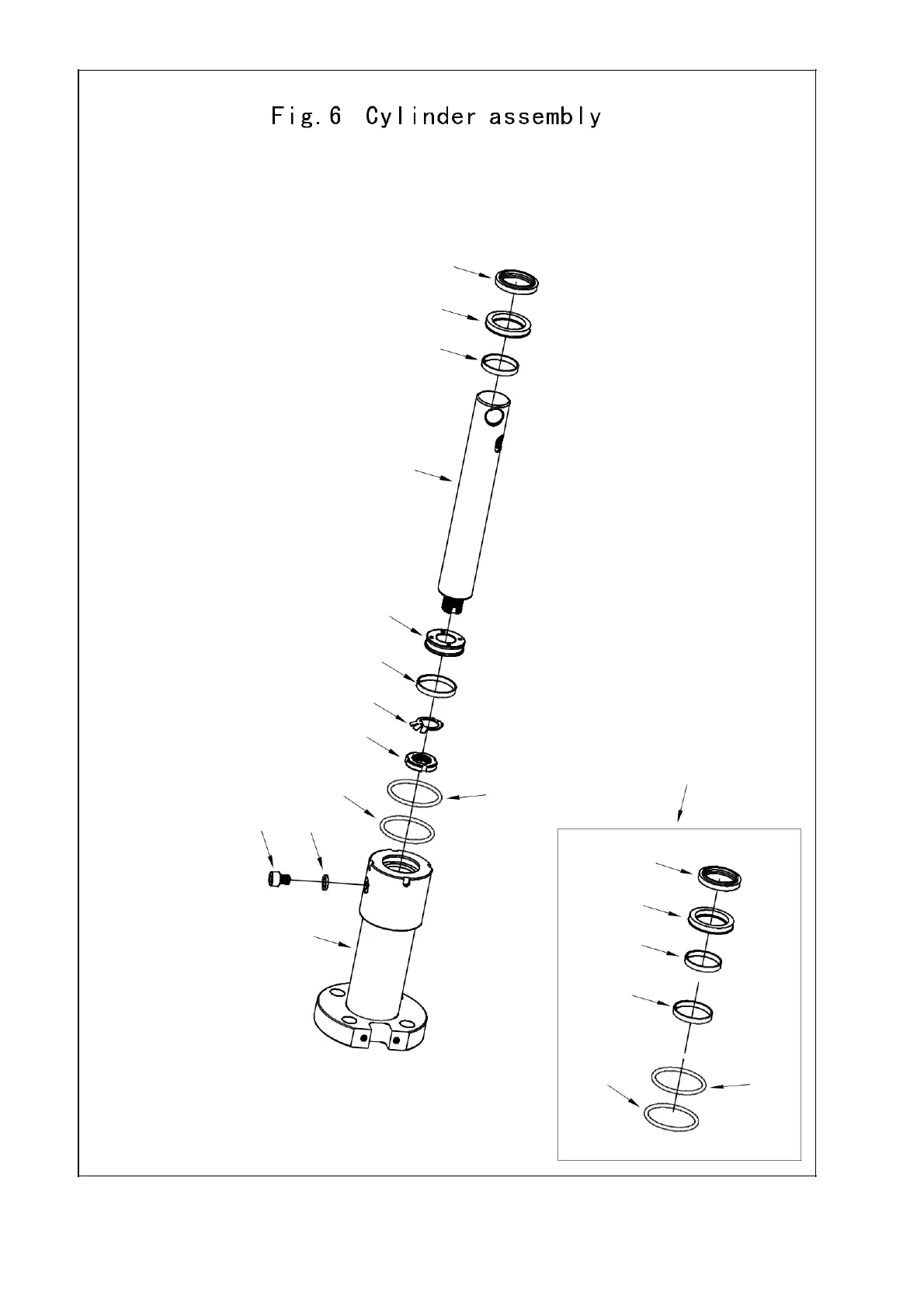 Fig.6 Cylinder assembly