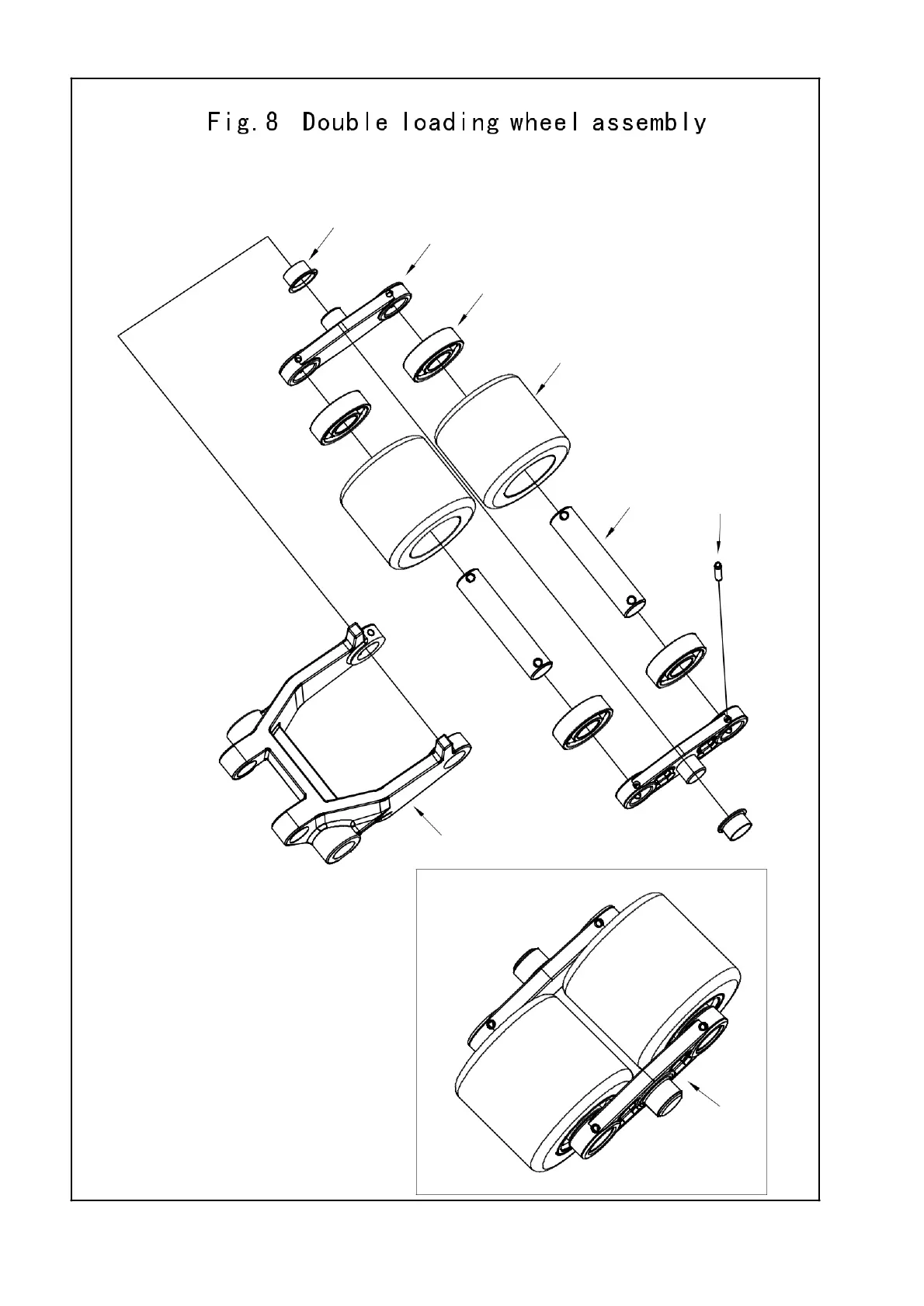 Fig.8 Double loading wheel assembly