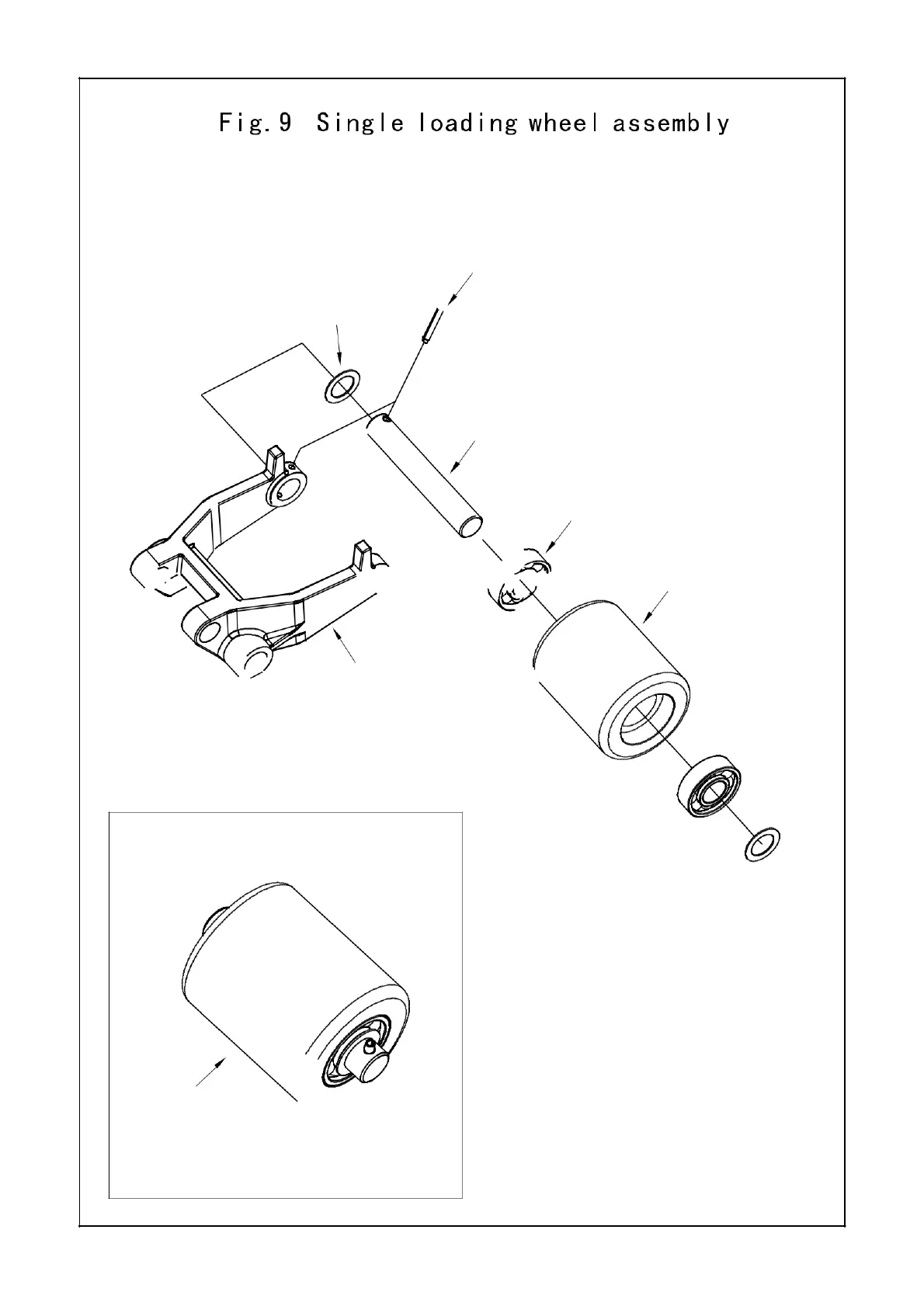 Fig.9 Single loading wheel assembly