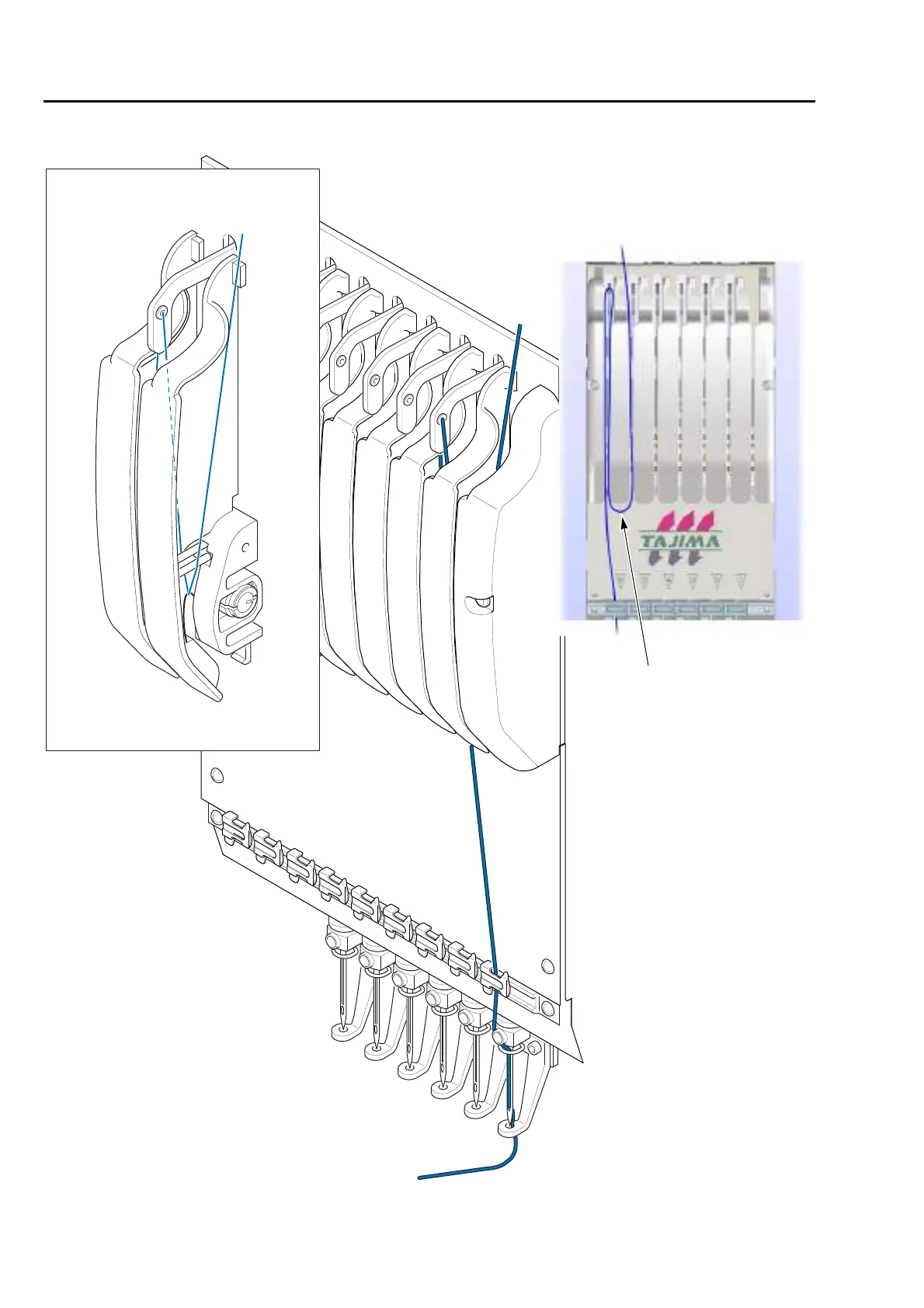 TAJIMA