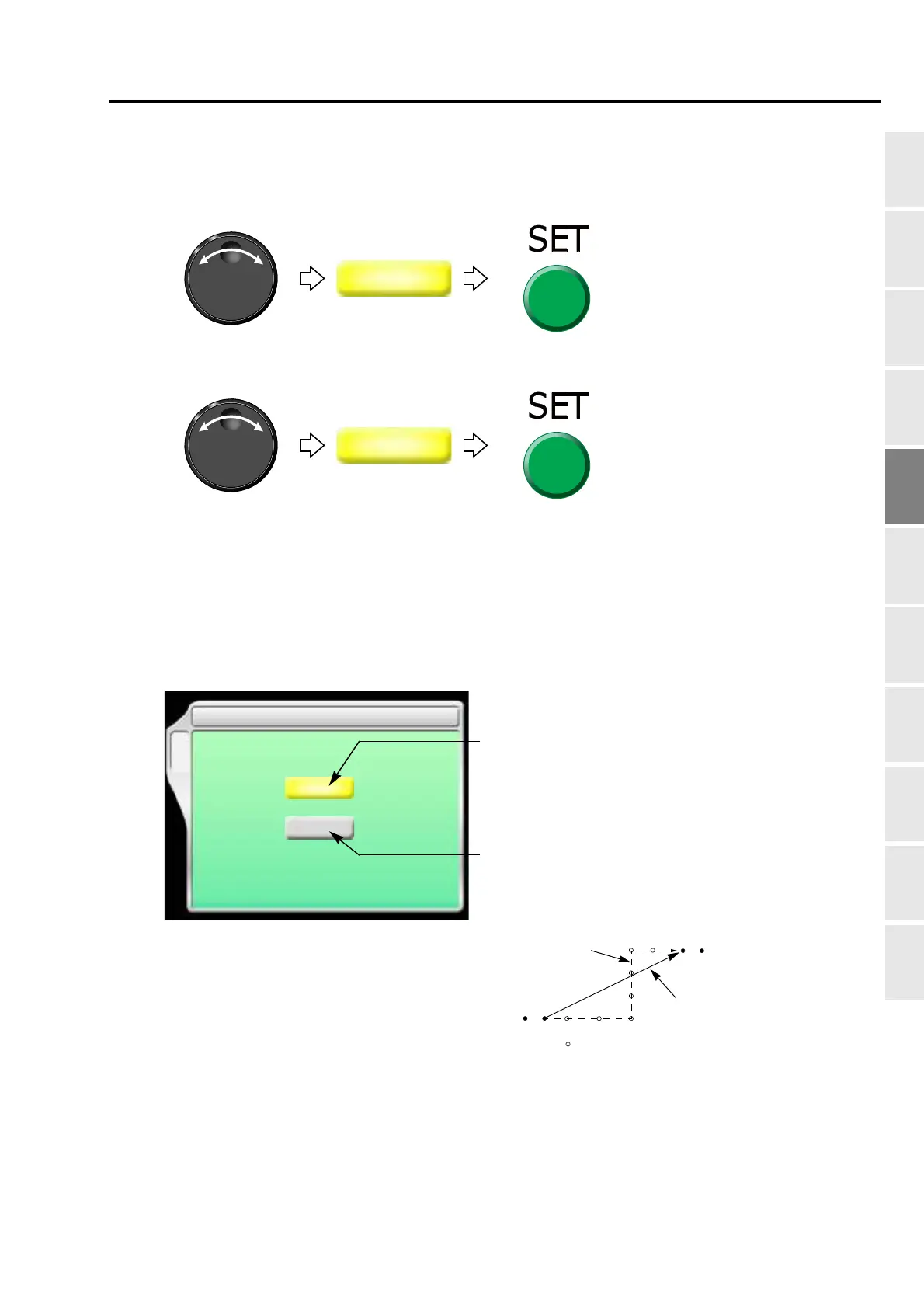 SET

SET