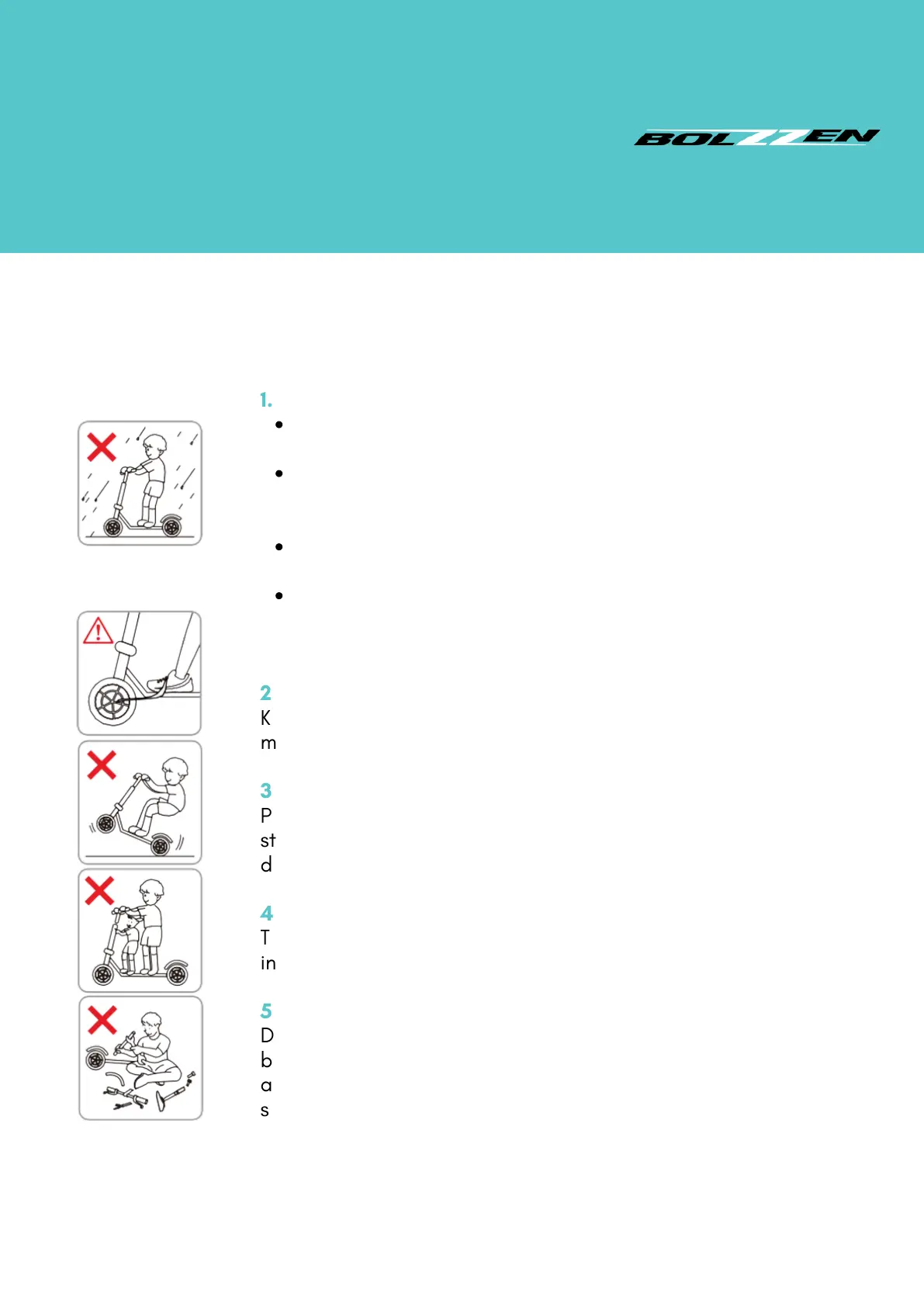 BOLZZEN

1.

2
K
m

3
P
st
d

4
T
in

5
D
b
a
s