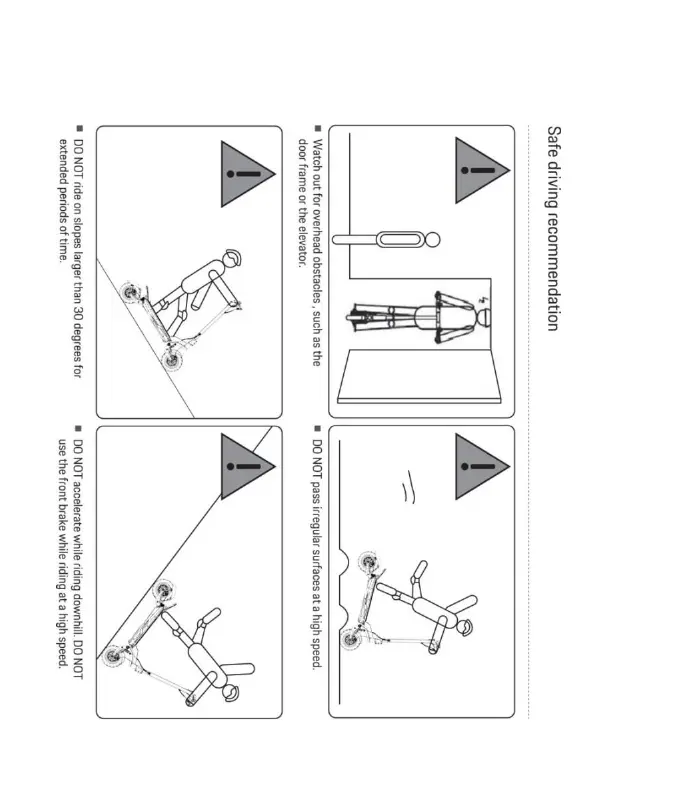 Safe driving recommendation

■ Watch out for overhead obstacles , such as the door frame or the elevator.

■ DO NOT pass irregular surfaces at a high speed.

■ DO NOT ride on slopes larger than 30 degrees for extended periods of time.

■ DO NOT accelerate while riding downhill. DO NOT use the front brake while riding at a high speed.