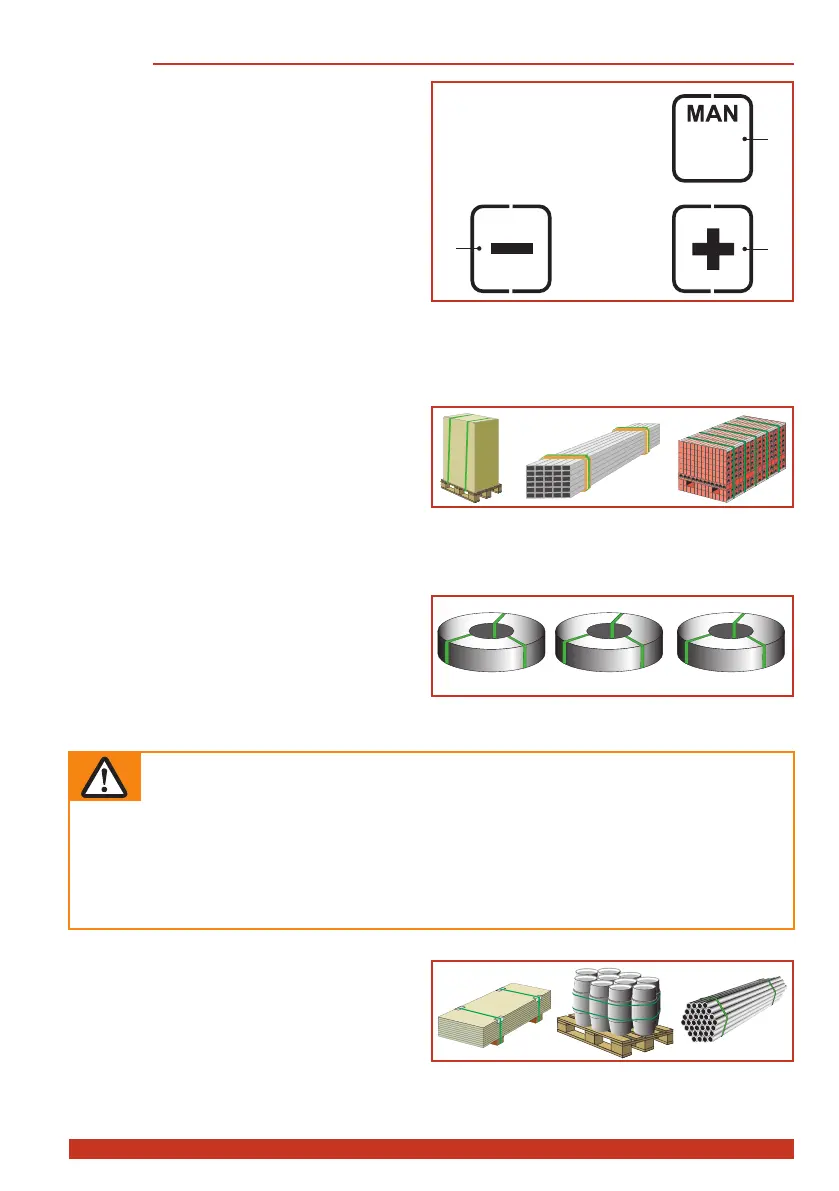 MAN