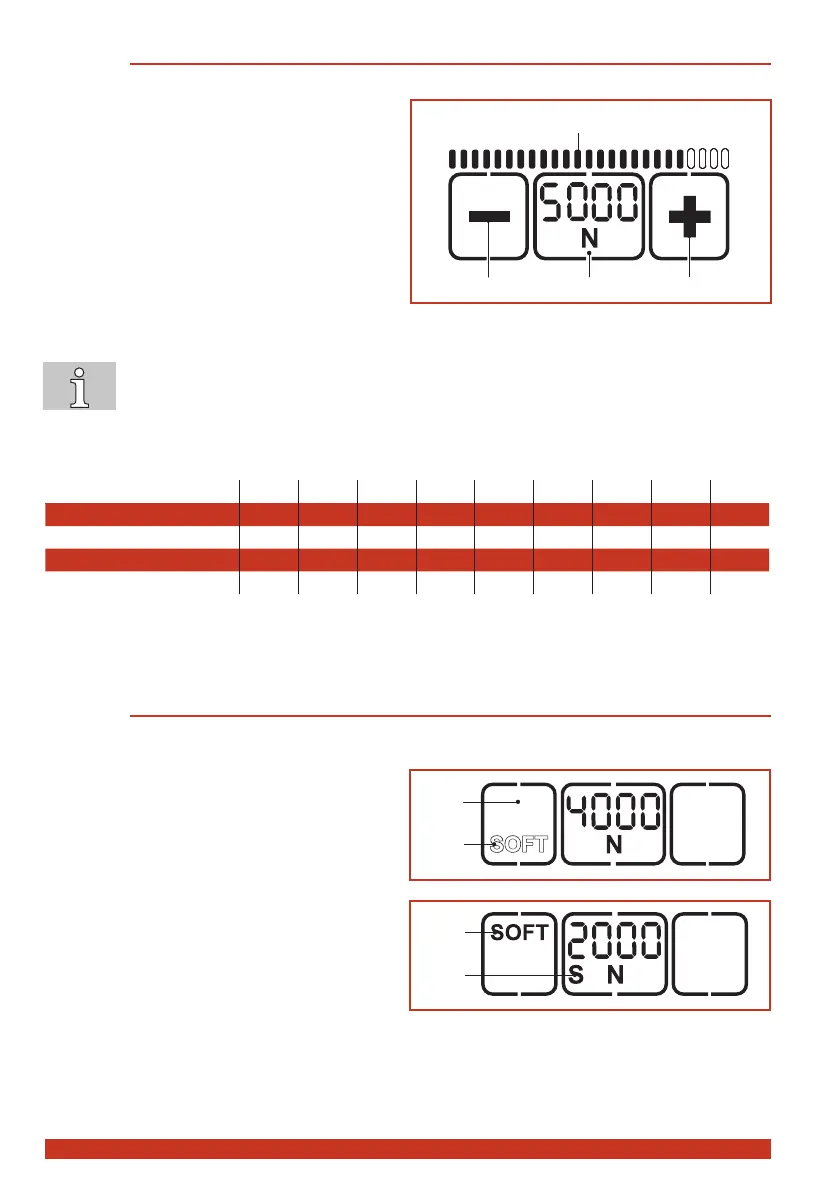 5000
N

4000
SOFT
N

SOFT
2000
S N