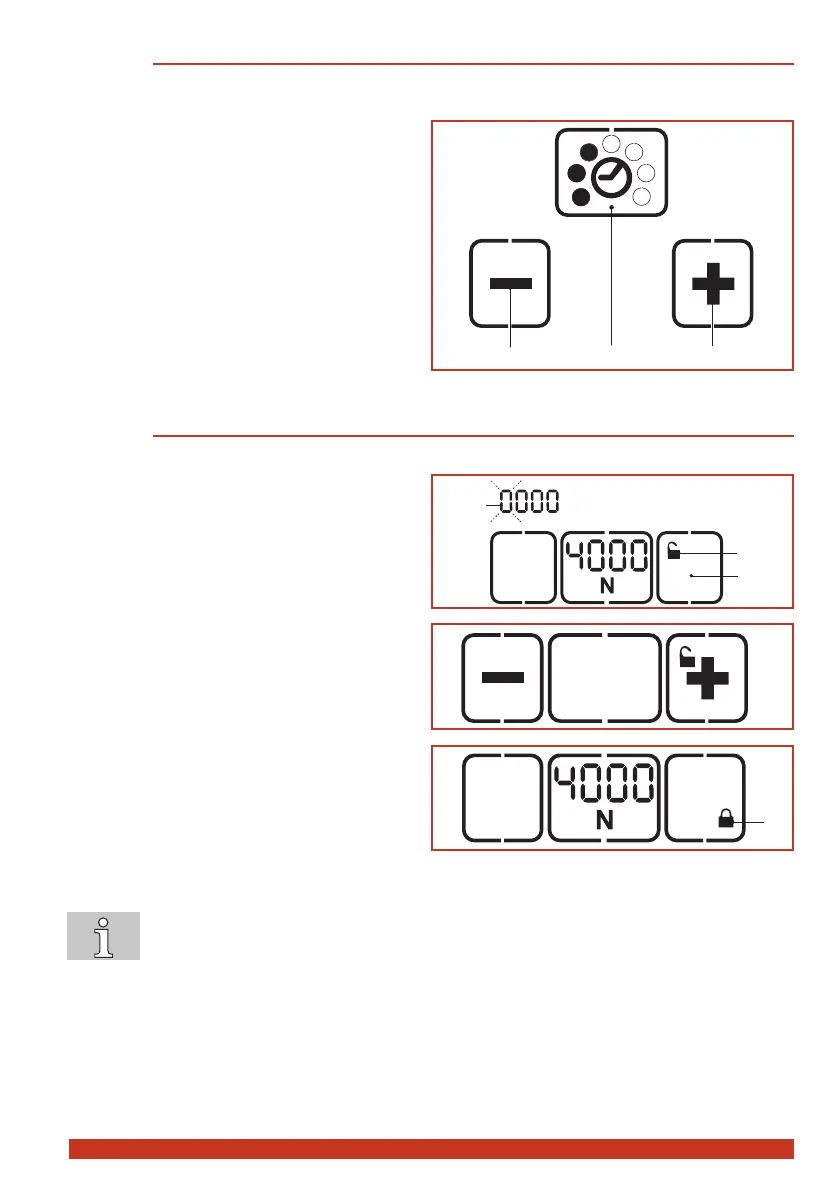 0000

4000
N

4000
N