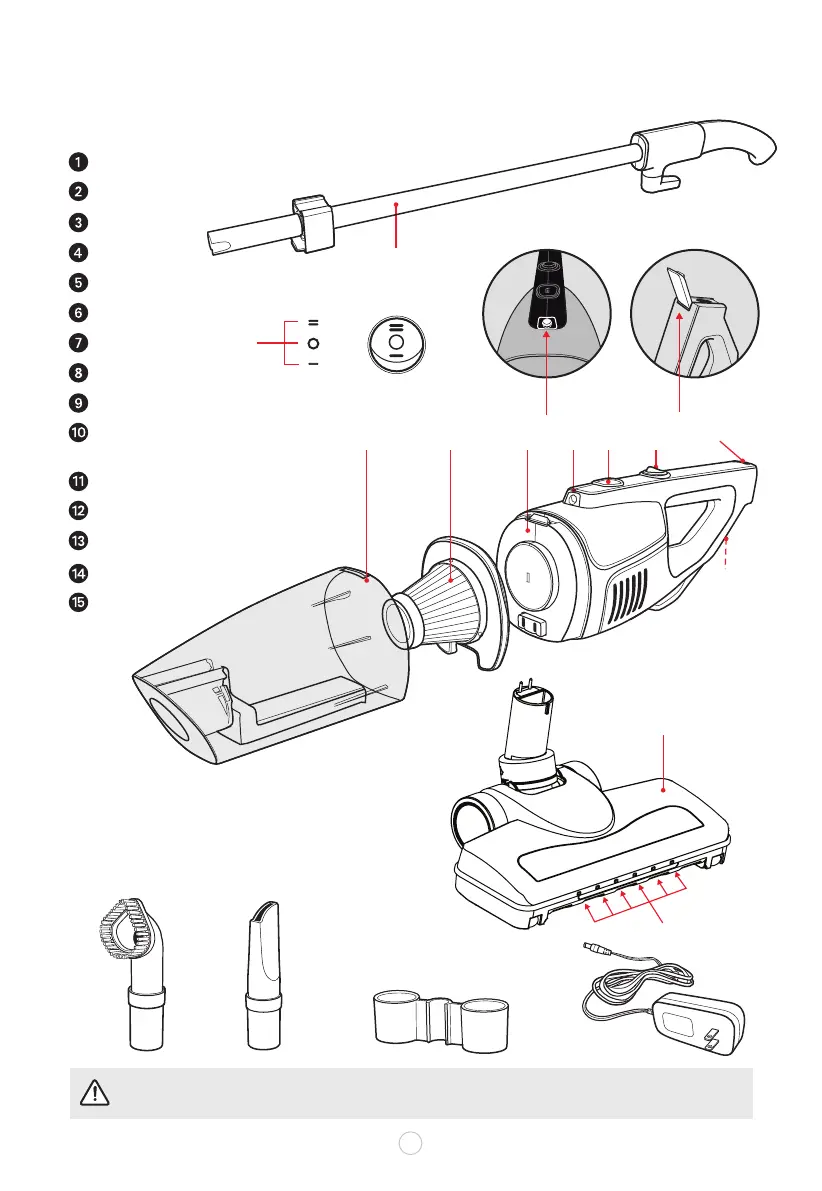 1
2
3
4
5
6
7
8
9
10
11
12
13
14
15