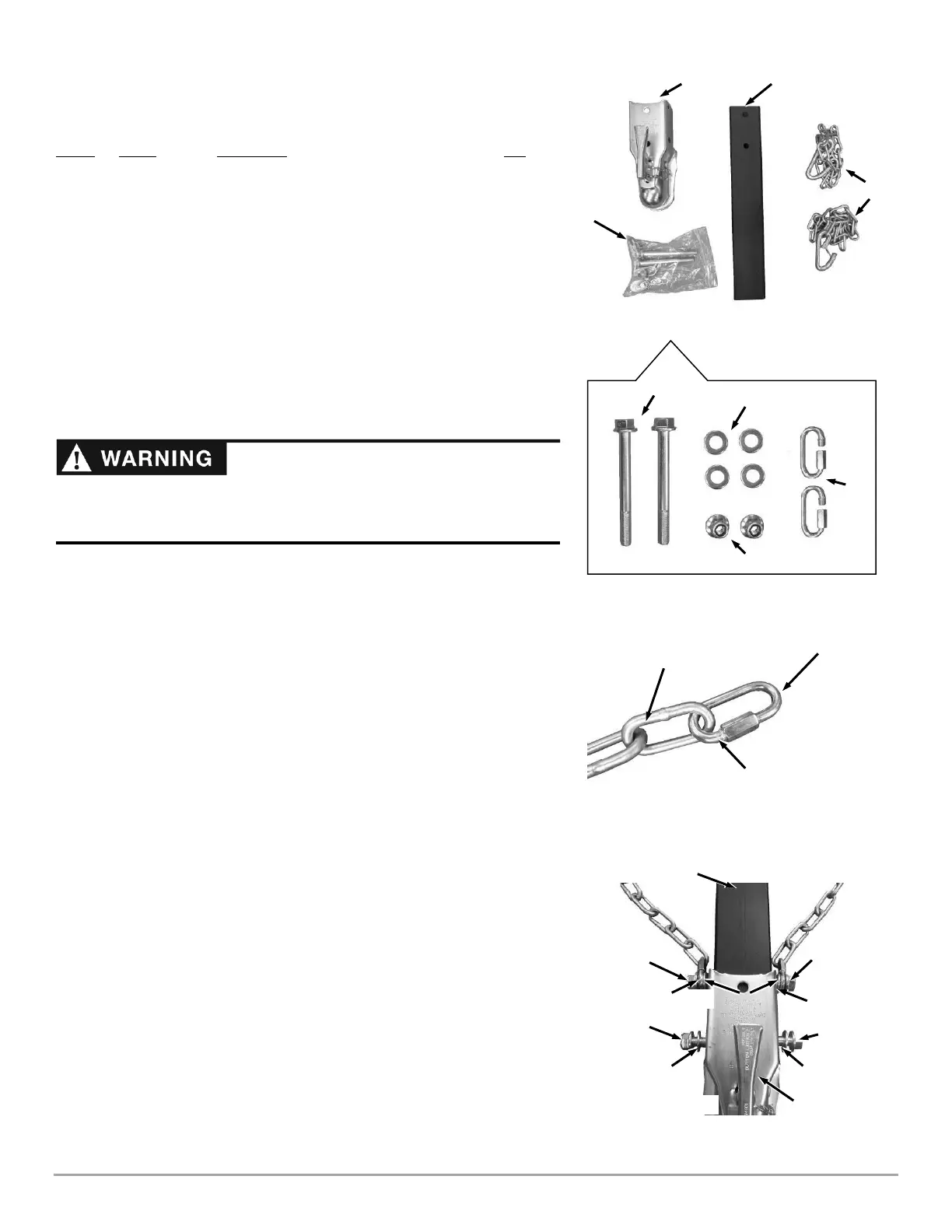 WARNING