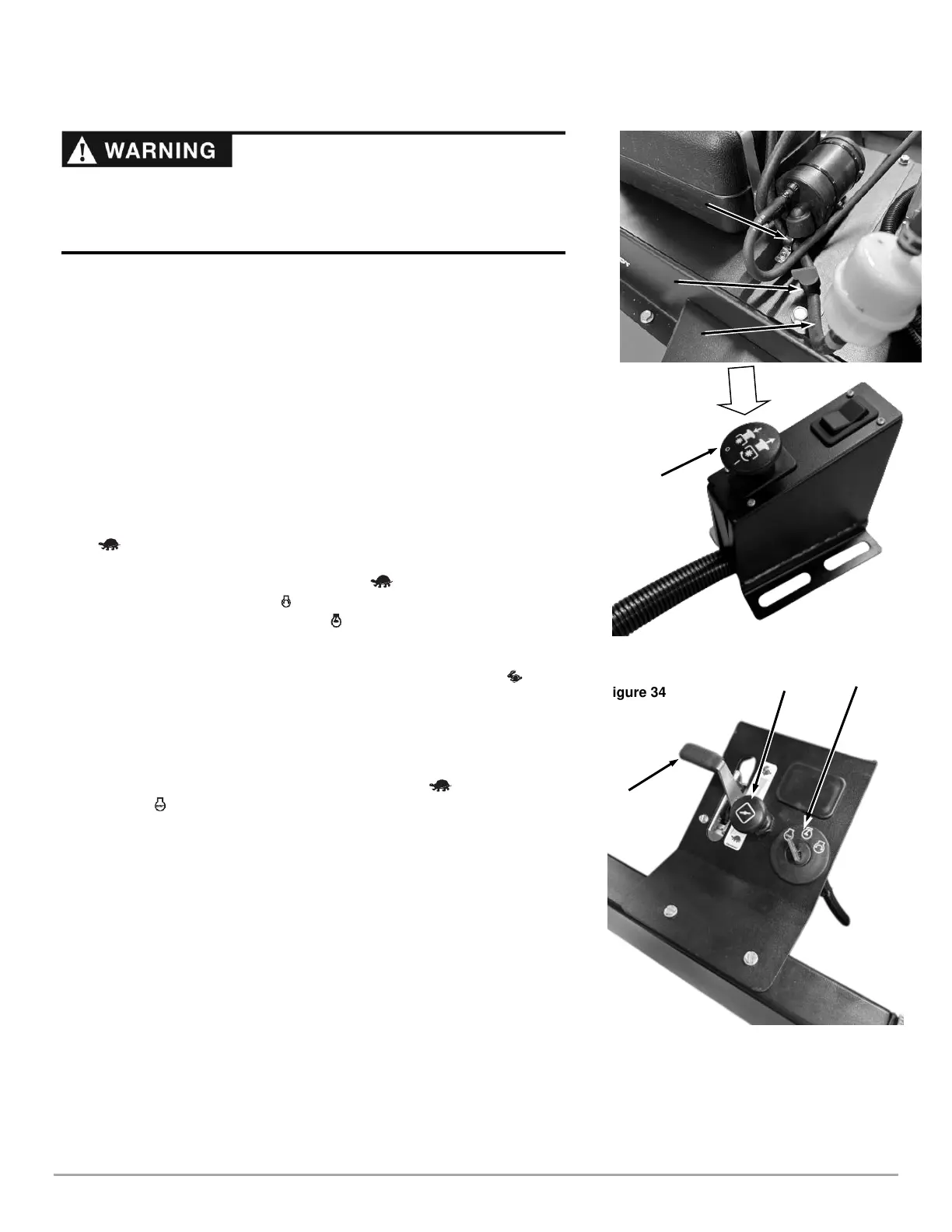 WARNING

igure 34