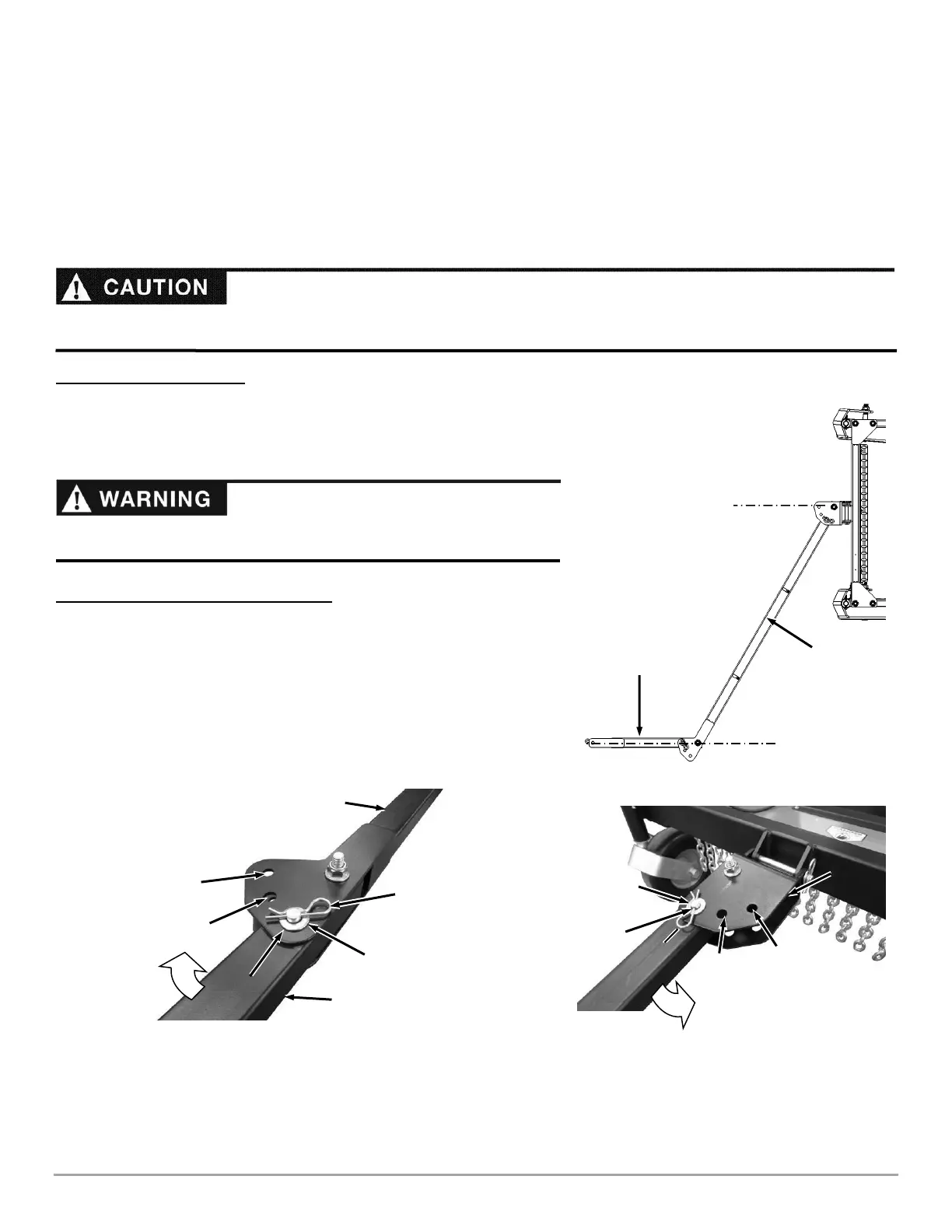 CAUTION

WARNING