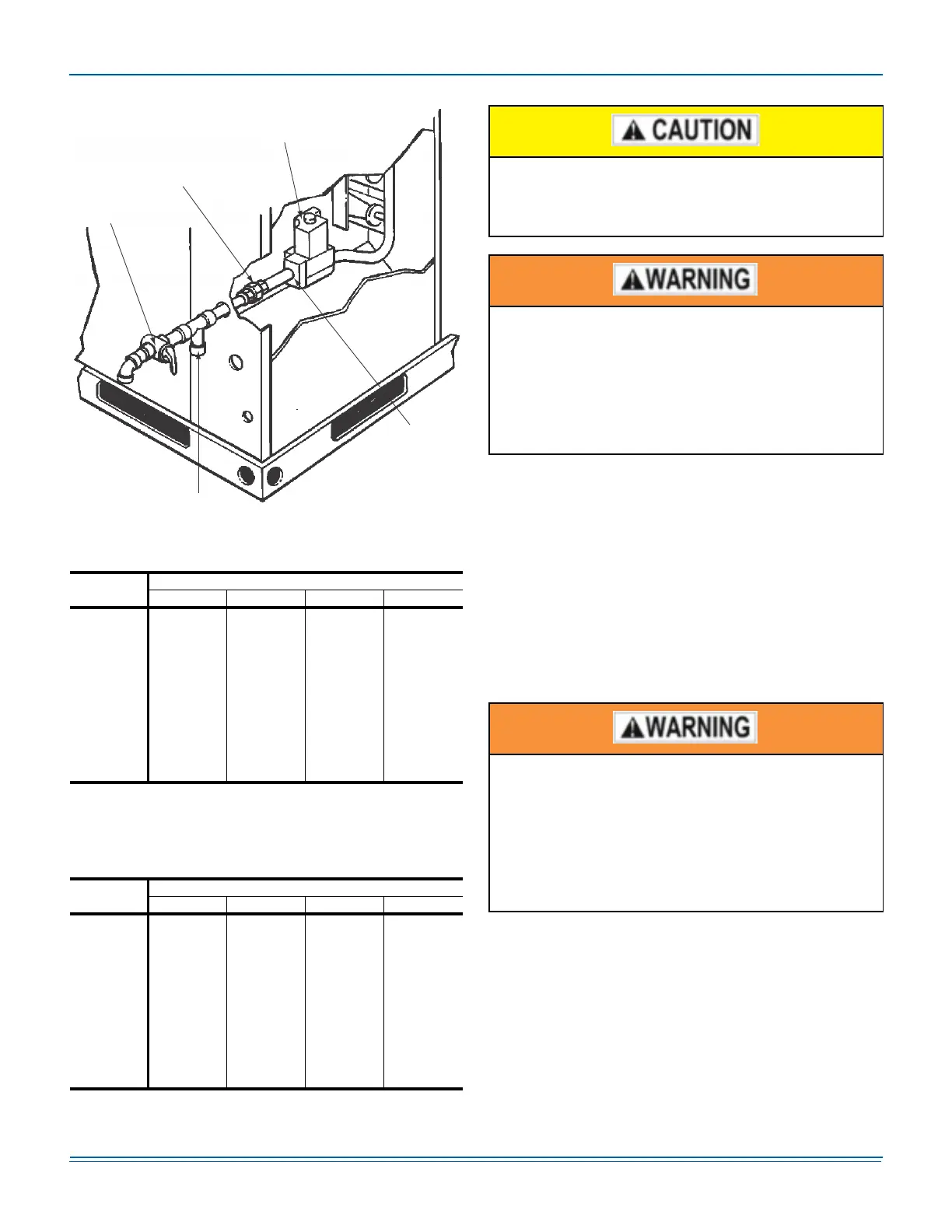 CAUTION

WARNING

WARNING