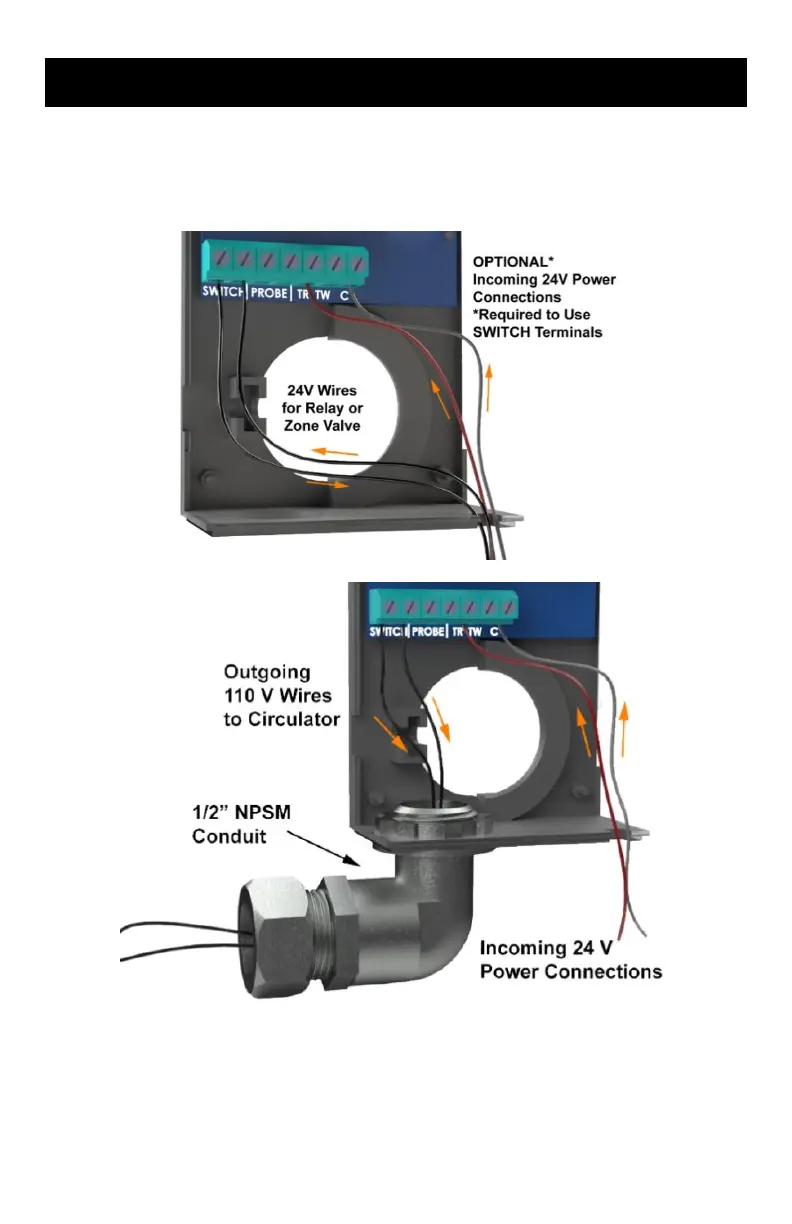 SWITCH | PROBE | TR TW C

OPTIONAL*
Incoming 24V Power Connections
*Required to Use SWITCH Terminals

24V Wires for Relay or Zone Valve

SWITCH | PROBE | TR TW C

Outgoing 110 V Wires to Circulator

1/2" NPSM Conduit

Incoming 24 V Power Connections