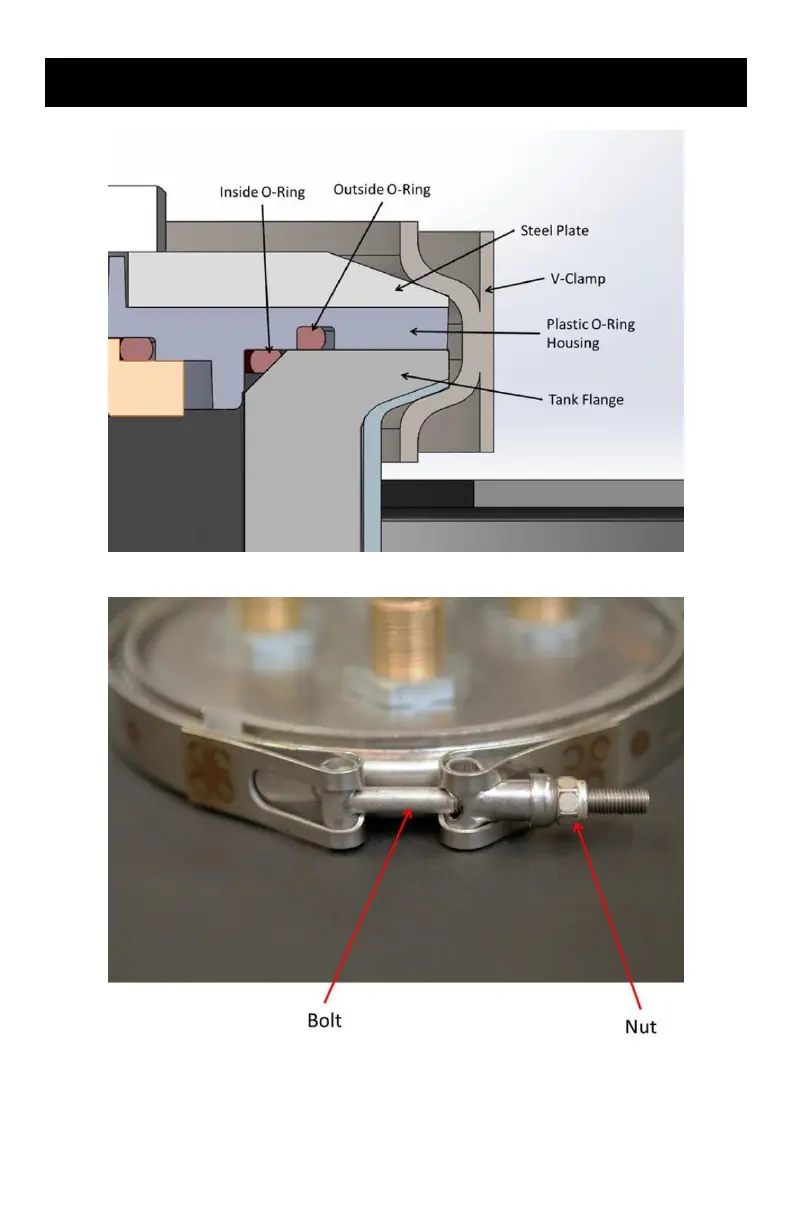 Inside O-Ring

Outside O-Ring

Steel Plate

V-Clamp

Plastic O-Ring Housing

Tank Flange

Bolt

Nut