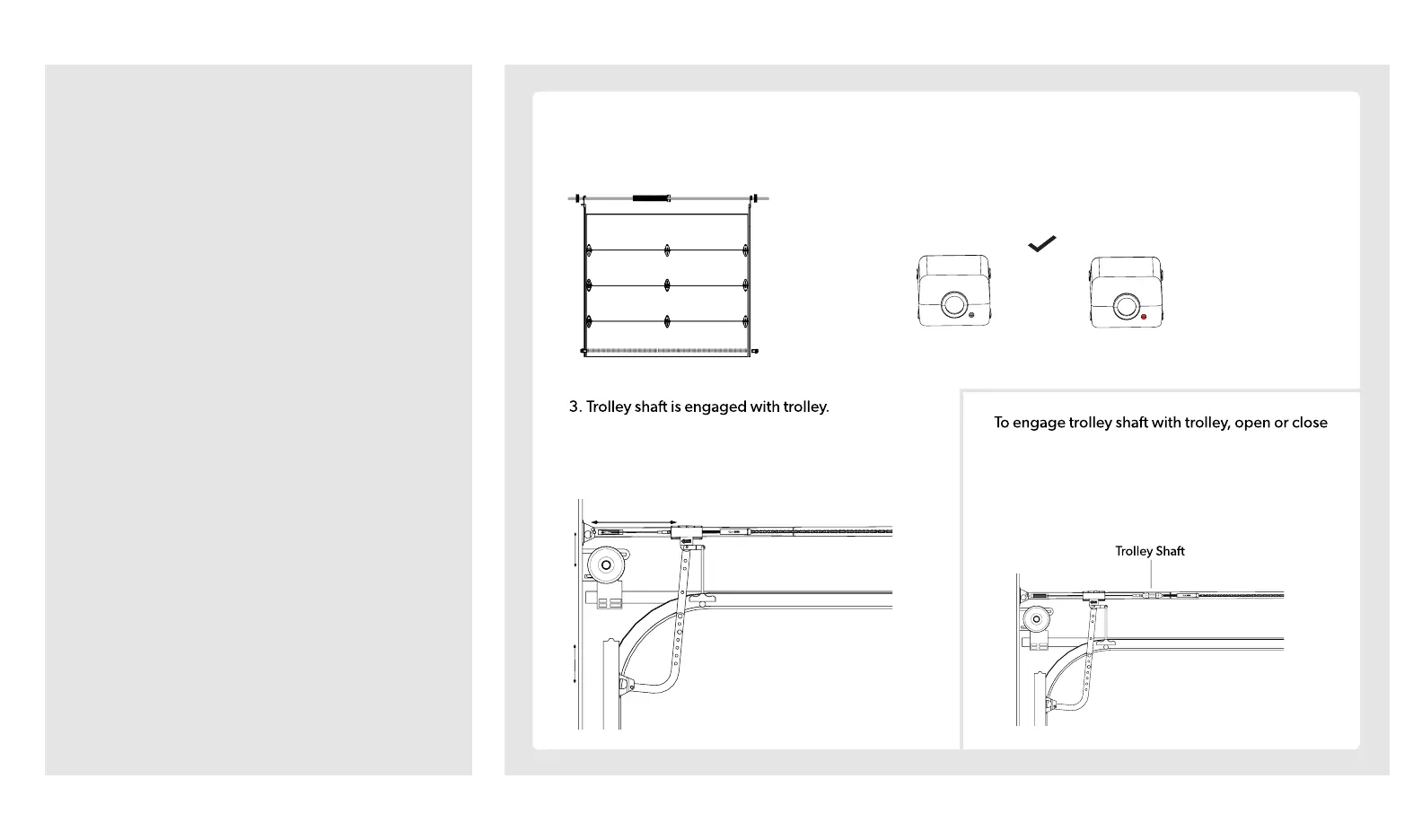 3. Trolley shaft is engaged with trolley.

To engage trolley shaft with trolley, open or close

Trolley Shaft